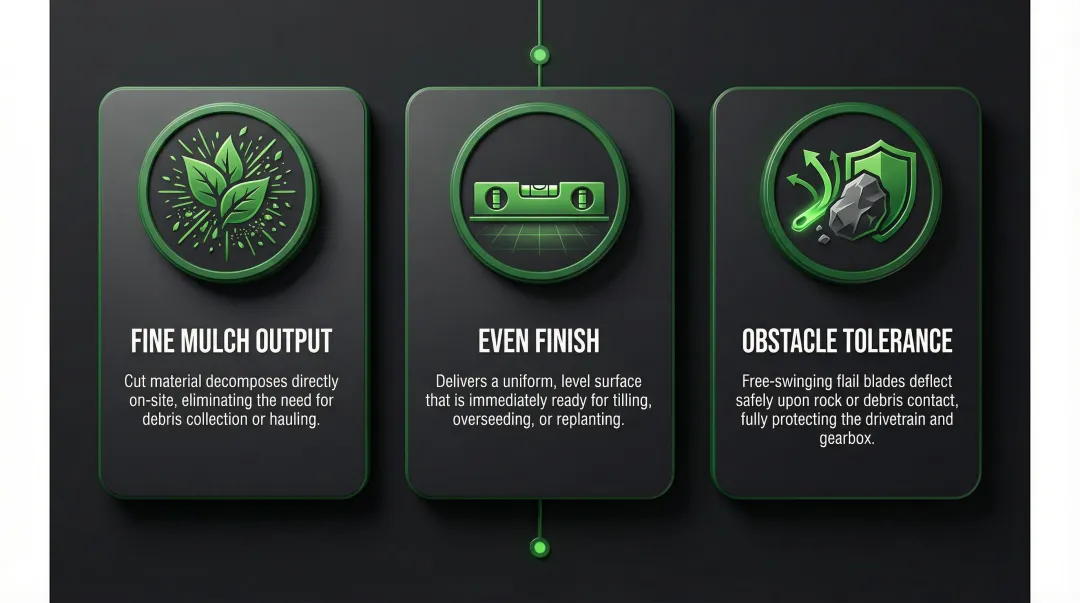 FINE MULCH OUTPUT

Cut material decomposes directly on-site, eliminating the need for debris collection or hauling.

EVEN FINISH

Delivers a uniform, level surface that is immediately ready for tilling, overseeding, or replanting.

OBSTACLE TOLERANCE

Free-swinging flail blades deflect safely upon rock or debris contact, fully protecting the drivetrain and gearbox.