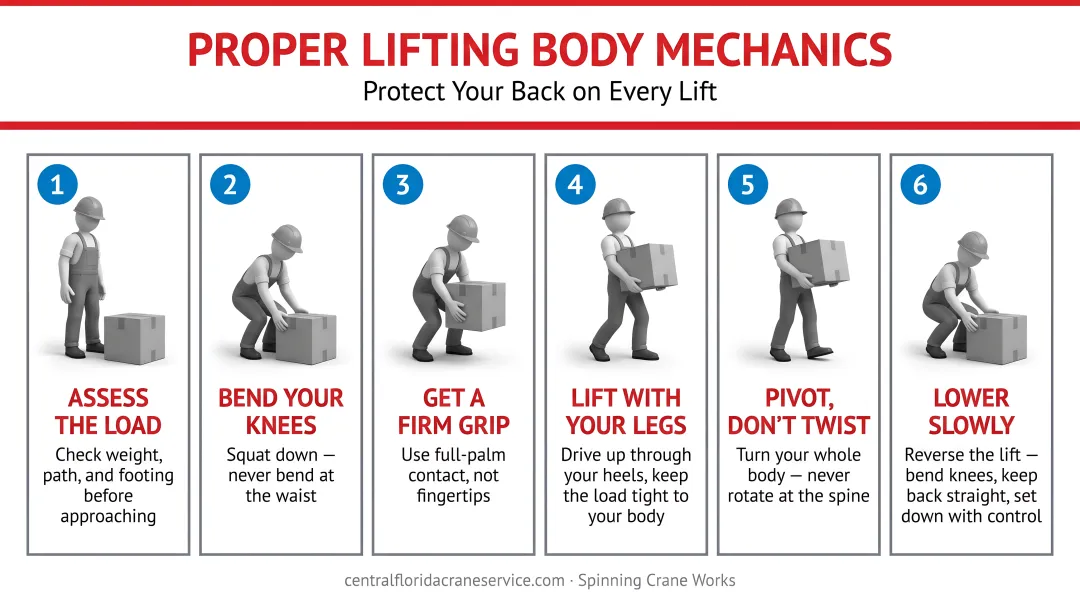 PROPER LIFTING BODY MECHANICS
Protect Your Back on Every Lift

1
ASSESS THE LOAD
Check weight, path, and footing before approaching

2
BEND YOUR KNEES
Squat down — never bend at the waist

3
GET A FIRM GRIP
Use full-palm contact, not fingertips

4
LIFT WITH YOUR LEGS
Drive up through your heels, keep the load tight to your body

5
PIVOT, DON'T TWIST
Turn your whole body — never rotate at the spine

6
LOWER SLOWLY
Reverse the lift — bend knees, keep back straight, set down with control

centralfloridacraneservice.com · Spinning Crane Works