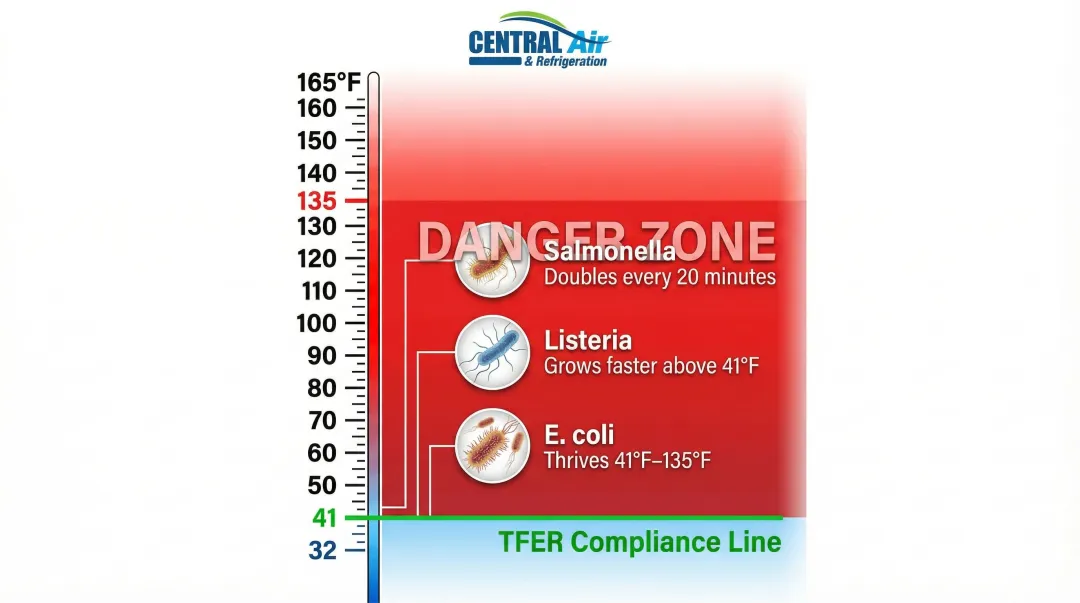 CENTRAL Air
& Refrigeration

165°F
160
150
140
135
130
120
110
100
90
80
70
60
50
41
32

DANGER ZONE

Salmonella
Doubles every 20 minutes

Listeria
Grows faster above 41°F

E. coli
Thrives 41°F–135°F

TFER Compliance Line