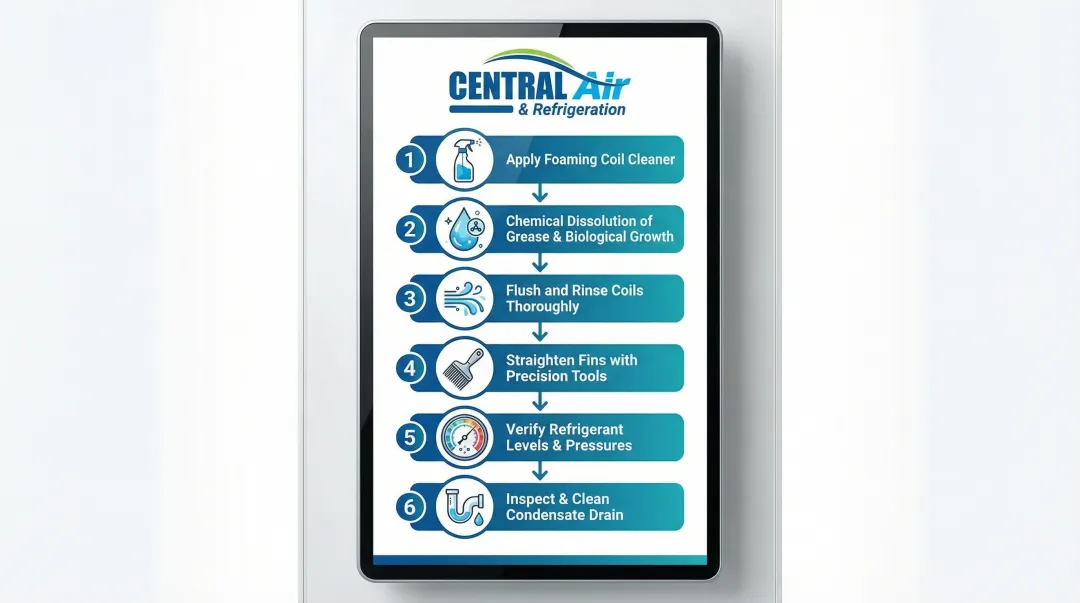 CENTRAL Air
& Refrigeration

1 Apply Foaming Coil Cleaner

2 Chemical Dissolution of Grease & Biological Growth

3 Flush and Rinse Coils Thoroughly

4 Straighten Fins with Precision Tools

5 Verify Refrigerant Levels & Pressures

6 Inspect & Clean Condensate Drain