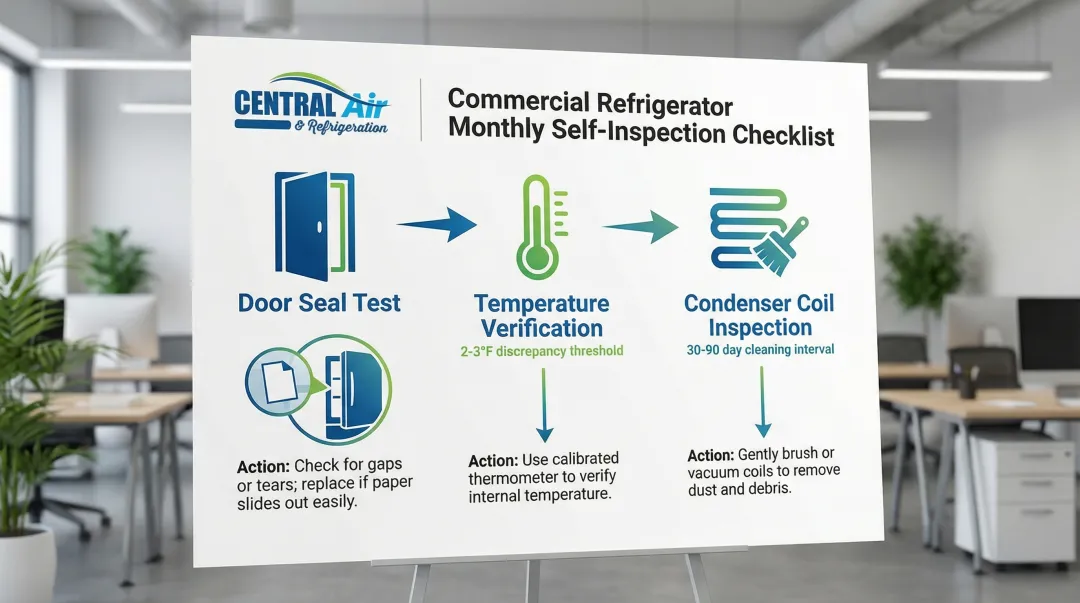 CENTRAL Air
& Refrigeration

Commercial Refrigerator Monthly Self-Inspection Checklist

Door Seal Test

Action: Check for gaps or tears; replace if paper slides out easily.

Temperature Verification
2-3°F discrepancy threshold

Action: Use calibrated thermometer to verify internal temperature.

Condenser Coil Inspection
30-90 day cleaning interval

Action: Gently brush or vacuum coils to remove dust and debris.