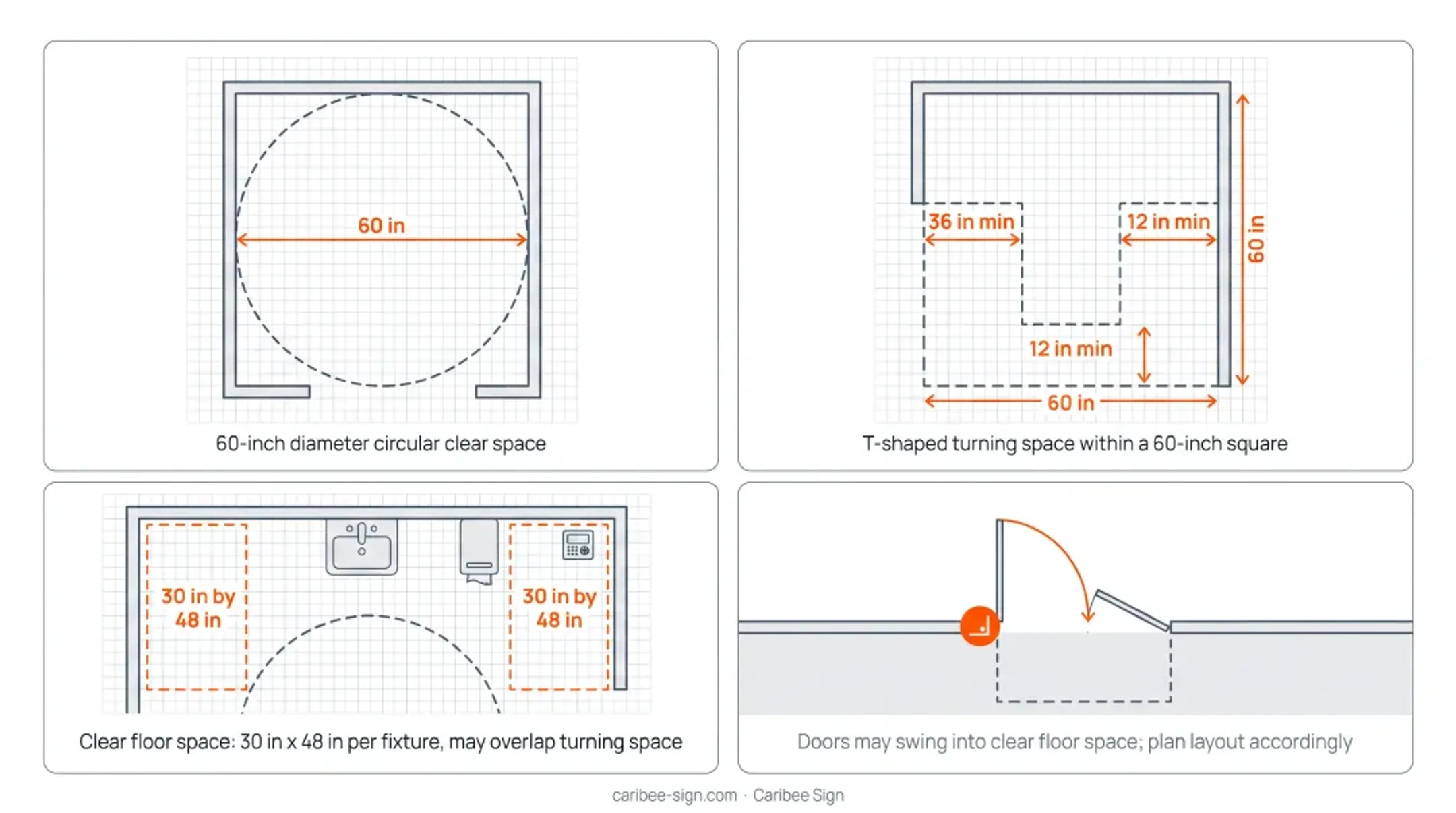 60 in

60-inch diameter circular clear space

36 in min

12 in min

60 in

12 in min

60 in

T-shaped turning space within a 60-inch square

30 in by 48 in

30 in by 48 in

Clear floor space: 30 in x 48 in per fixture, may overlap turning space

Doors may swing into clear floor space; plan layout accordingly

caribee-sign.com · Caribee Sign