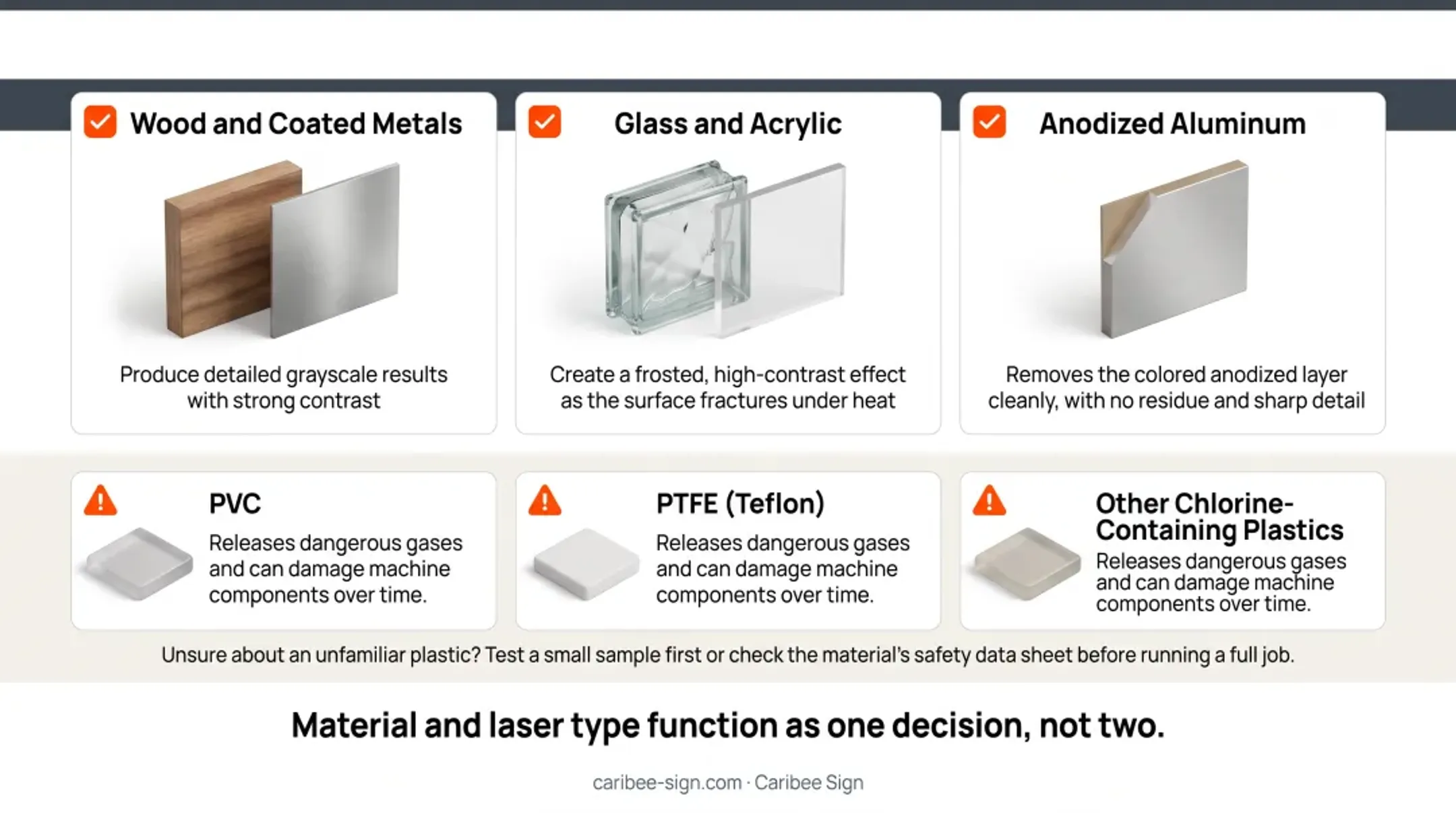 Wood and Coated Metals

Produce detailed grayscale results with strong contrast

Glass and Acrylic

Create a frosted, high-contrast effect as the surface fractures under heat

Anodized Aluminum

Removes the colored anodized layer cleanly, with no residue and sharp detail

PVC

Releases dangerous gases and can damage machine components over time.

PTFE (Teflon)

Releases dangerous gases and can damage machine components over time.

Other Chlorine-Containing Plastics

Releases dangerous gases and can damage machine components over time.

Unsure about an unfamiliar plastic? Test a small sample first or check the material's safety data sheet before running a full job.

Material and laser type function as one decision, not two.

caribee-sign.com · Caribee Sign