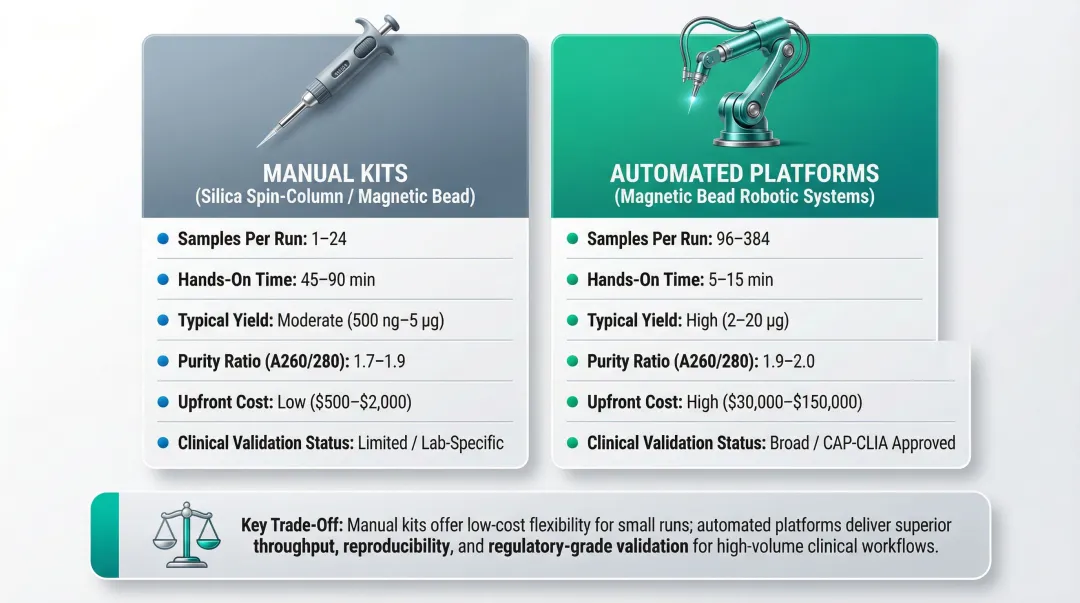 MANUAL KITS
(Silica Spin-Column / Magnetic Bead)

Samples Per Run: 1–24

Hands-On Time: 45–90 min

Typical Yield: Moderate (500 ng–5 µg)

Purity Ratio (A260/280): 1.7–1.9

Upfront Cost: Low ($500–$2,000)

Clinical Validation Status: Limited / Lab-Specific

AUTOMATED PLATFORMS
(Magnetic Bead Robotic Systems)

Samples Per Run: 96–384

Hands-On Time: 5–15 min

Typical Yield: High (2–20 µg)

Purity Ratio (A260/280): 1.9–2.0

Upfront Cost: High ($30,000–$150,000)

Clinical Validation Status: Broad / CAP-CLIA Approved

Key Trade-Off: Manual kits offer low-cost flexibility for small runs; automated platforms deliver superior throughput, reproducibility, and regulatory-grade validation for high-volume clinical workflows.