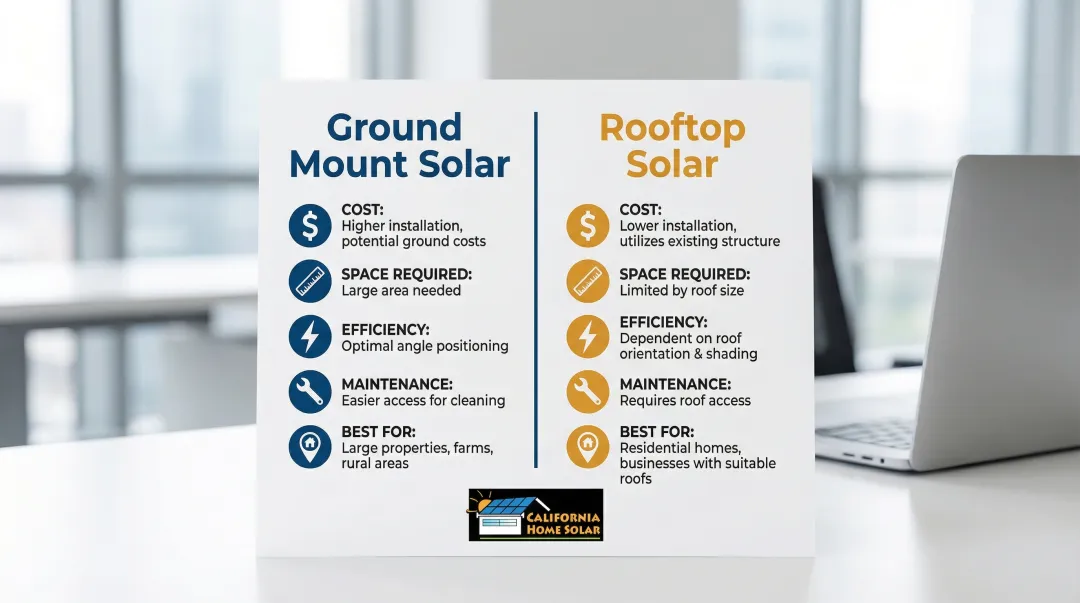 Ground Mount Solar

COST:
Higher installation, potential ground costs

SPACE REQUIRED:
Large area needed

EFFICIENCY:
Optimal angle positioning

MAINTENANCE:
Easier access for cleaning

BEST FOR:
Large properties, farms, rural areas

Rooftop Solar

COST:
Lower installation, utilizes existing structure

SPACE REQUIRED:
Limited by roof size

EFFICIENCY:
Dependent on roof orientation & shading

MAINTENANCE:
Requires roof access

BEST FOR:
Residential homes, businesses with suitable roofs

CALIFORNIA HOME SOLAR