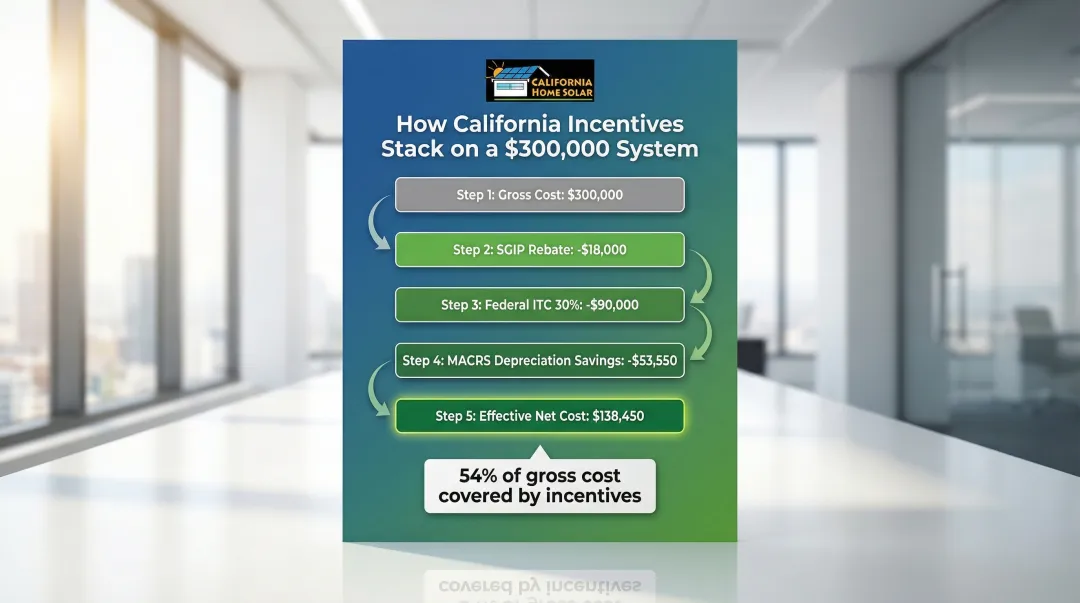 CALIFORNIA HOME SOLAR

How California Incentives Stack on a $300,000 System

Step 1: Gross Cost: $300,000

Step 2: SGIP Rebate: -$18,000

Step 3: Federal ITC 30%: -$90,000

Step 4: MACRS Depreciation Savings: -$53,550

Step 5: Effective Net Cost: $138,450

54% of gross cost covered by incentives