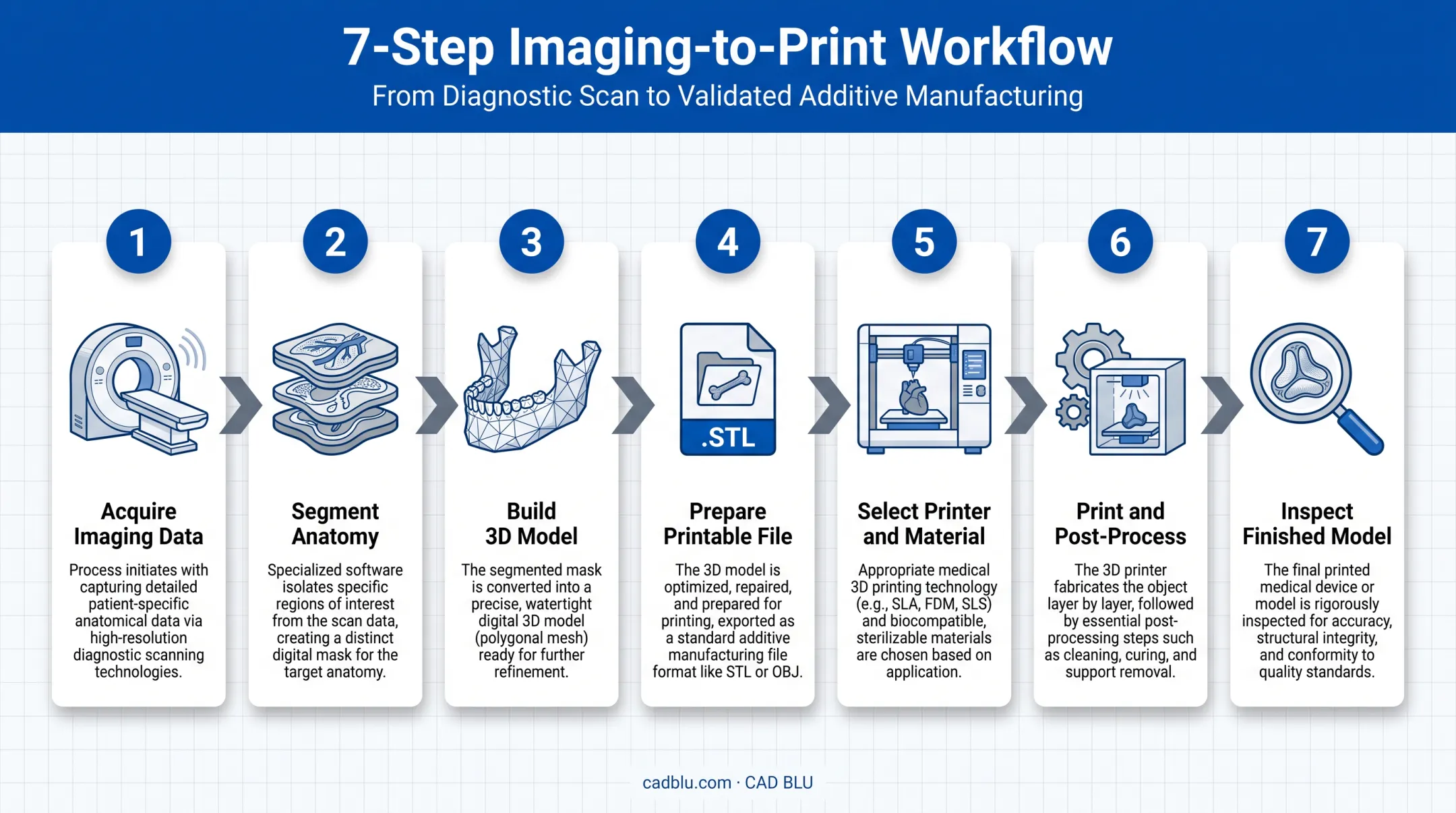 7-Step Imaging-to-Print Workflow

From Diagnostic Scan to Validated Additive Manufacturing

1

Acquire Imaging Data

Process initiates with capturing detailed patient-specific anatomical data via high-resolution diagnostic scanning technologies.

2

Segment Anatomy

Specialized software isolates specific regions of interest from the scan data, creating a distinct digital mask for the target anatomy.

3

Build 3D Model

The segmented mask is converted into a precise, watertight digital 3D model (polygonal mesh) ready for further refinement.

4

.STL

Prepare Printable File

The 3D model is optimized, repaired, and prepared for printing, exported as a standard additive manufacturing file format like STL or OBJ.

5

Select Printer and Material

Appropriate medical 3D printing technology (e.g., SLA, FDM, SLS) and biocompatible, sterilizable materials are chosen based on application.

6

Print and Post-Process

The 3D printer fabricates the object layer by layer, followed by essential post-processing steps such as cleaning, curing, and support removal.

7

Inspect Finished Model

The final printed medical device or model is rigorously inspected for accuracy, structural integrity, and conformity to quality standards.

cadblu.com · CAD BLU