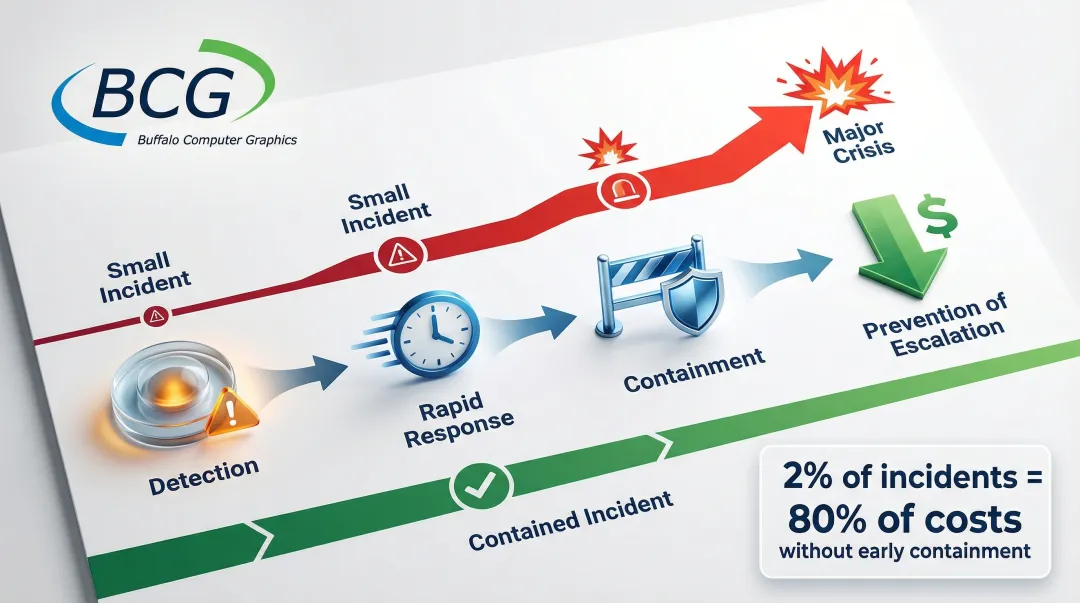 BCG
Buffalo Computer Graphics

Small Incident

Small Incident

Major Crisis

Detection

Rapid Response

Containment

Prevention of Escalation

Contained Incident

2% of incidents = 80% of costs without early containment