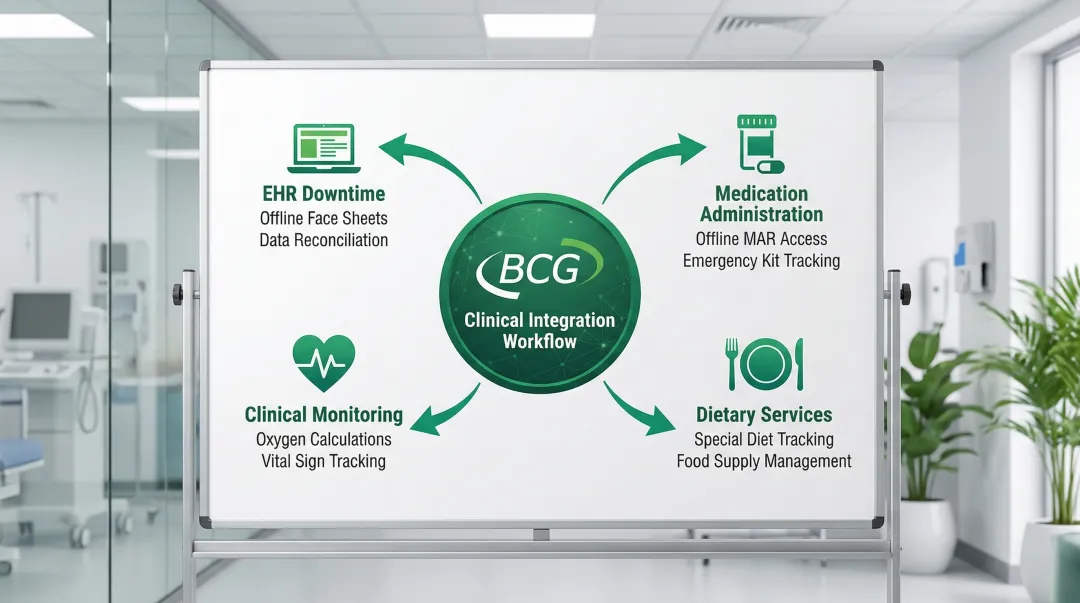 EHR Downtime
Offline Face Sheets
Data Reconciliation

Medication Administration
Offline MAR Access
Emergency Kit Tracking

BCG
Clinical Integration Workflow

Clinical Monitoring
Oxygen Calculations
Vital Sign Tracking

Dietary Services
Special Diet Tracking
Food Supply Management