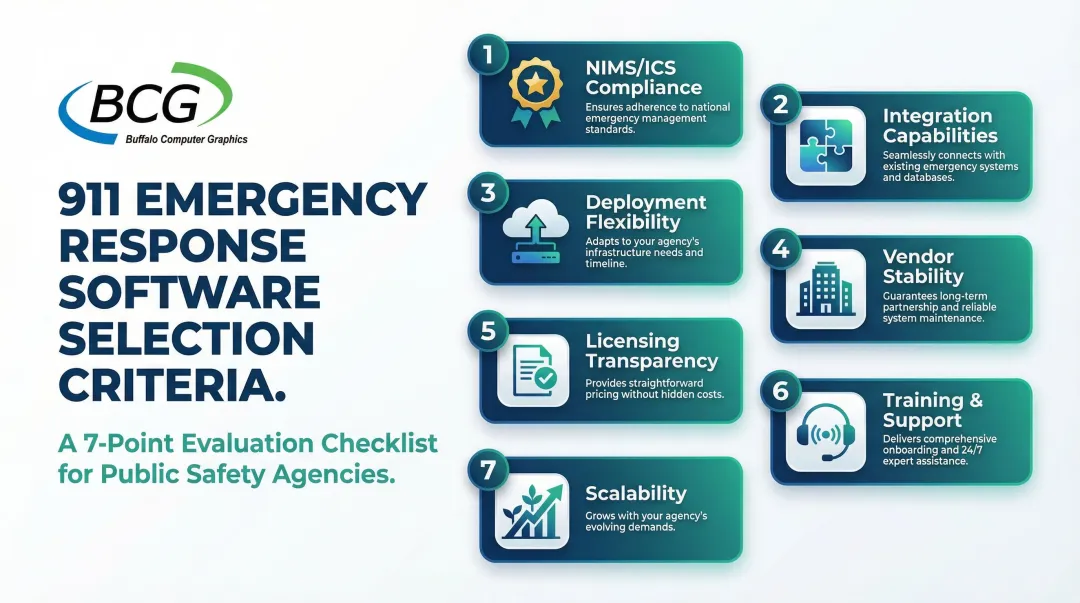 BCG
Buffalo Computer Graphics

911 EMERGENCY RESPONSE SOFTWARE SELECTION CRITERIA.

A 7-Point Evaluation Checklist for Public Safety Agencies.

1
NIMS/ICS Compliance
Ensures adherence to national emergency management standards.

2
Integration Capabilities
Seamlessly connects with existing emergency systems and databases.

3
Deployment Flexibility
Adapts to your agency's infrastructure needs and timeline.

4
Vendor Stability
Guarantees long-term partnership and reliable system maintenance.

5
Licensing Transparency
Provides straightforward pricing without hidden costs.

6
Training & Support
Delivers comprehensive onboarding and 24/7 expert assistance.

7
Scalability
Grows with your agency's evolving demands.