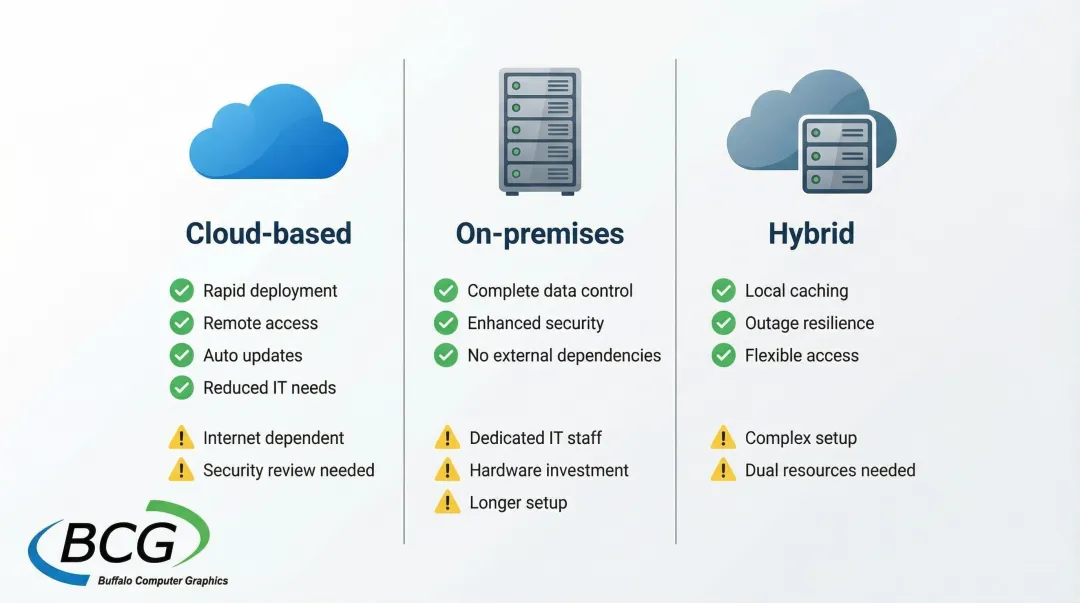 Cloud-based

Rapid deployment
Remote access
Auto updates
Reduced IT needs

Internet dependent
Security review needed

On-premises

Complete data control
Enhanced security
No external dependencies

Dedicated IT staff
Hardware investment
Longer setup

Hybrid

Local caching
Outage resilience
Flexible access

Complex setup
Dual resources needed

BCG
Buffalo Computer Graphics