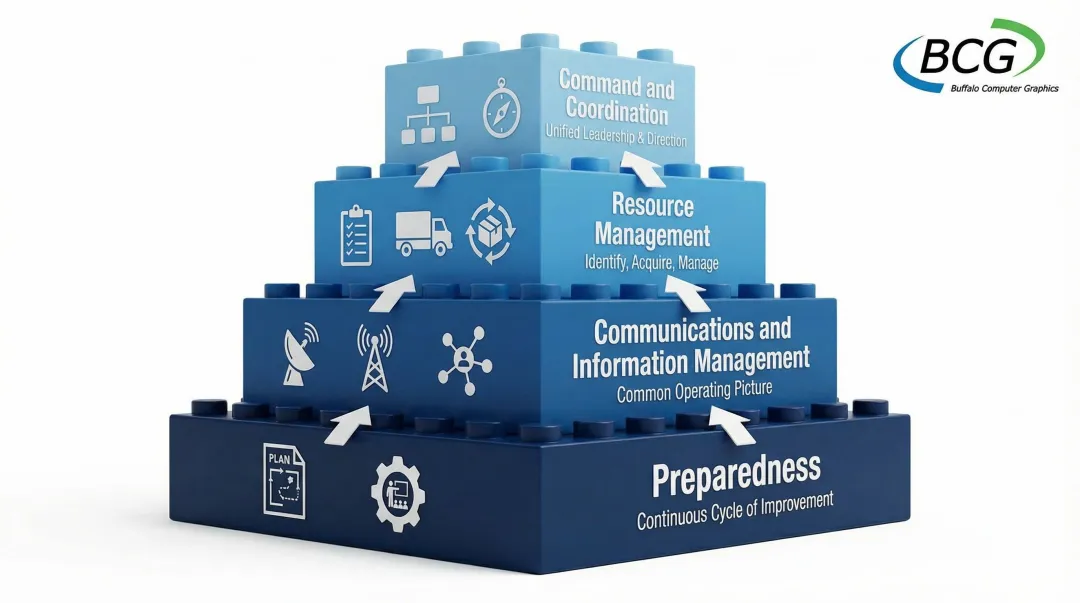 BCG
Buffalo Computer Graphics

Command and Coordination
Unified Leadership & Direction

Resource Management
Identify, Acquire, Manage

Communications and Information Management
Common Operating Picture

PLAN

Preparedness
Continuous Cycle of Improvement