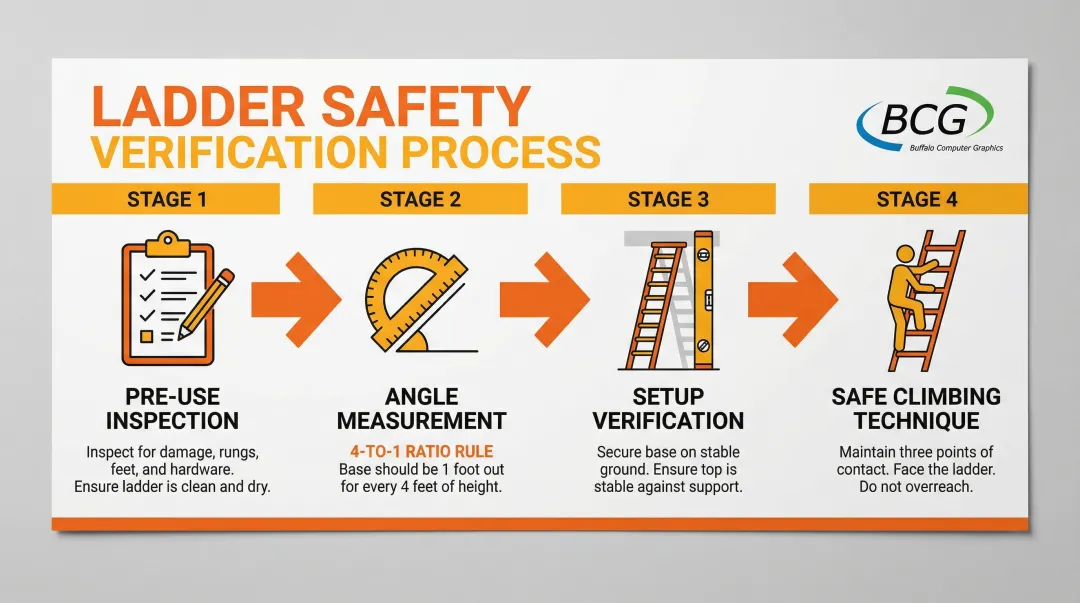 LADDER SAFETY
VERIFICATION PROCESS

BCG
Buffalo Computer Graphics

STAGE 1

PRE-USE INSPECTION

Inspect for damage, rungs, feet, and hardware. Ensure ladder is clean and dry.

STAGE 2

ANGLE MEASUREMENT

4-TO-1 RATIO RULE
Base should be 1 foot out for every 4 feet of height.

STAGE 3

SETUP VERIFICATION

Secure base on stable ground. Ensure top is stable against support.

STAGE 4

SAFE CLIMBING TECHNIQUE

Maintain three points of contact. Face the ladder. Do not overreach.