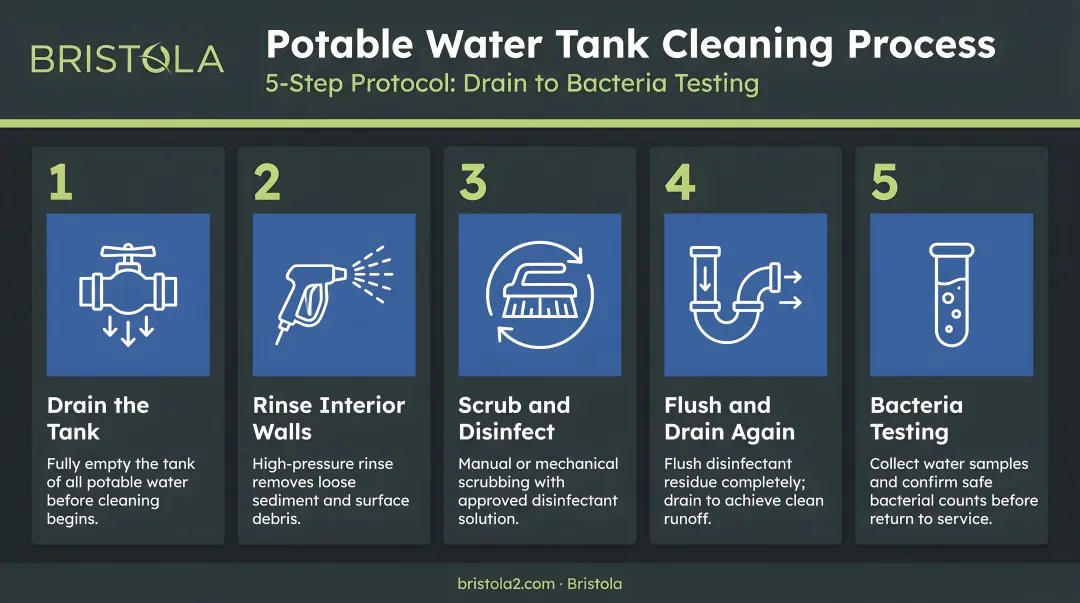 BRISTOLA

Potable Water Tank Cleaning Process

5-Step Protocol: Drain to Bacteria Testing

1

Drain the Tank

Fully empty the tank of all potable water before cleaning begins.

2

Rinse Interior Walls

High-pressure rinse removes loose sediment and surface debris.

3

Scrub and Disinfect

Manual or mechanical scrubbing with approved disinfectant solution.

4

Flush and Drain Again

Flush disinfectant residue completely; drain to achieve clean runoff.

5

Bacteria Testing

Collect water samples and confirm safe bacterial counts before return to service.

bristola2.com · Bristola