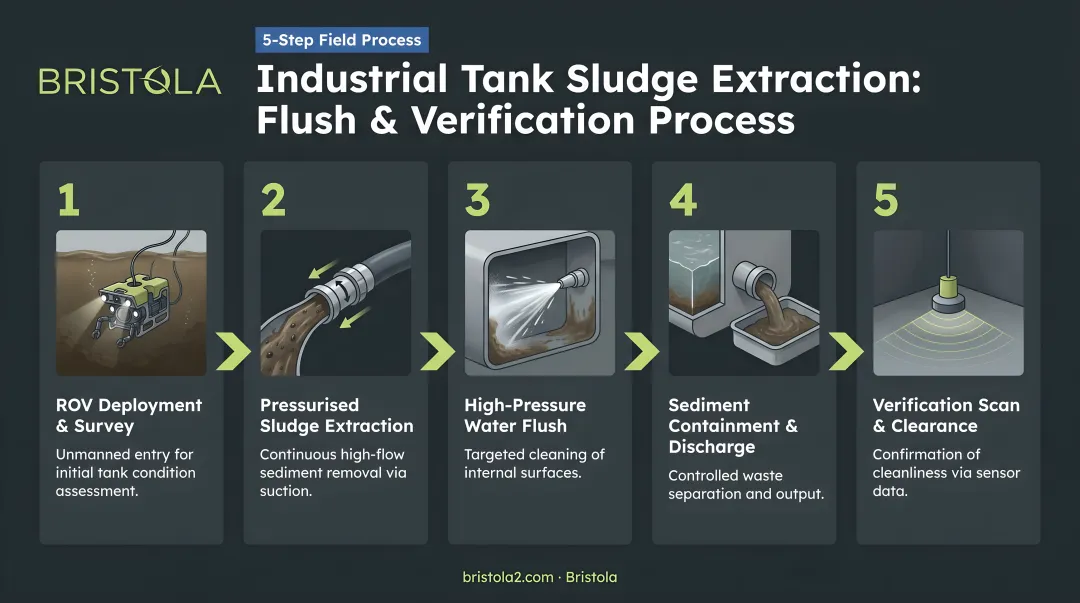 BRISTOLA

5-Step Field Process

Industrial Tank Sludge Extraction: Flush & Verification Process

1

ROV Deployment & Survey

Unmanned entry for initial tank condition assessment.

2

Pressurised Sludge Extraction

Continuous high-flow sediment removal via suction.

3

High-Pressure Water Flush

Targeted cleaning of internal surfaces.

4

Sediment Containment & Discharge

Controlled waste separation and output.

5

Verification Scan & Clearance

Confirmation of cleanliness via sensor data.

bristola2.com · Bristola