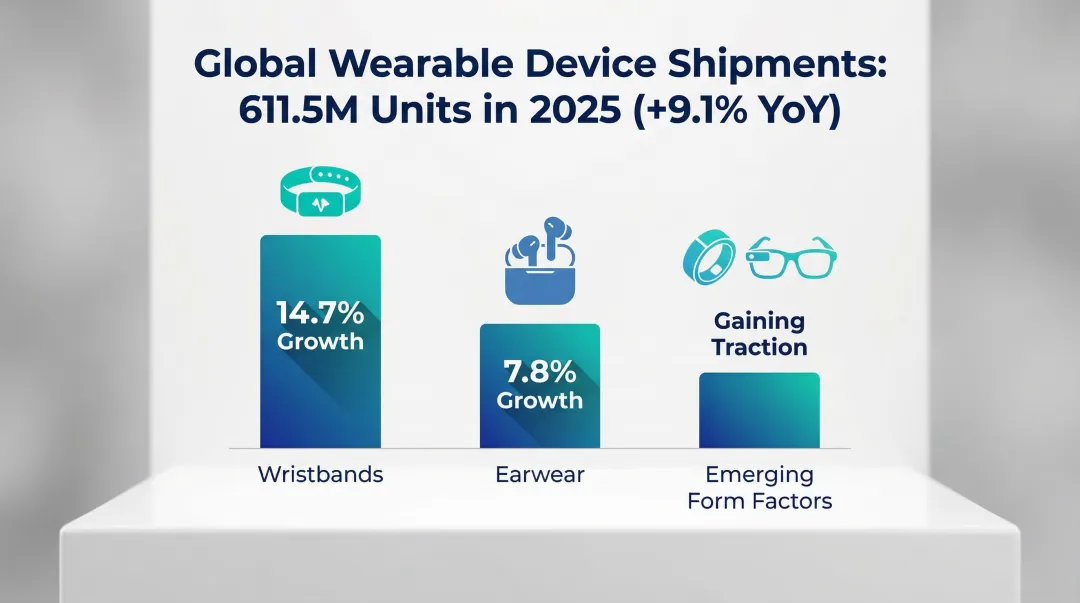 Global Wearable Device Shipments: 611.5M Units in 2025 (+9.1% YoY)

14.7% Growth

7.8% Growth

Gaining Traction

Wristbands

Earwear

Emerging Form Factors