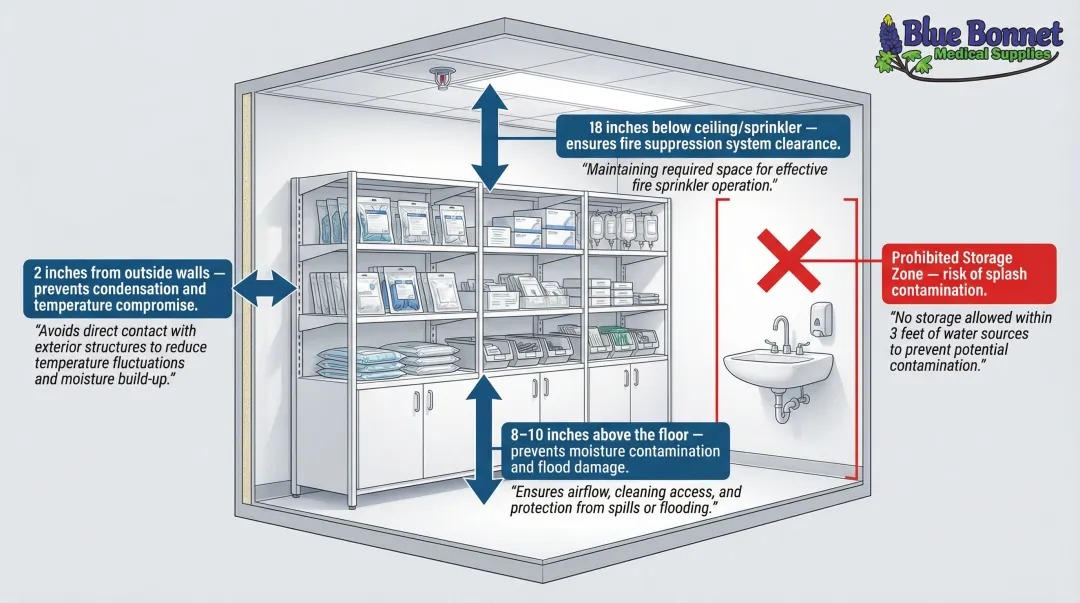 Blue Bonnet
Medical Supplies

18 inches below ceiling/sprinkler — ensures fire suppression system clearance.

"Maintaining required space for effective fire sprinkler operation."

2 inches from outside walls — prevents condensation and temperature compromise.

"Avoids direct contact with exterior structures to reduce temperature fluctuations and moisture build-up."

Prohibited Storage Zone — risk of splash contamination.

"No storage allowed within 3 feet of water sources to prevent potential contamination."

8–10 inches above the floor — prevents moisture contamination and flood damage.

"Ensures airflow, cleaning access, and protection from spills or flooding."