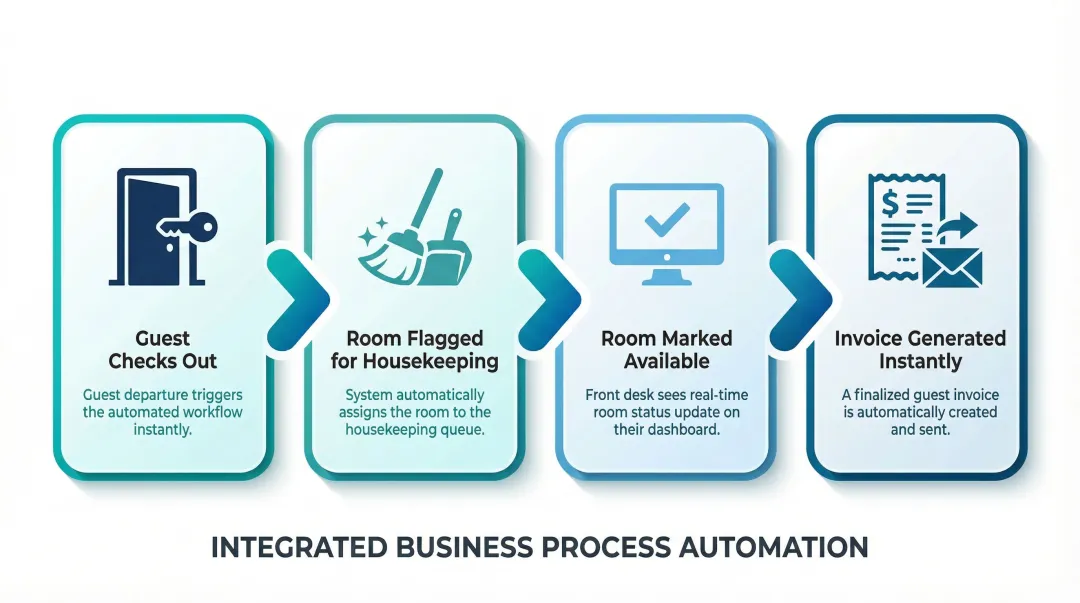 Guest Checks Out

Guest departure triggers the automated workflow instantly.

Room Flagged for Housekeeping

System automatically assigns the room to the housekeeping queue.

Room Marked Available

Front desk sees real-time room status update on their dashboard.

Invoice Generated Instantly

A finalized guest invoice is automatically created and sent.

INTEGRATED BUSINESS PROCESS AUTOMATION