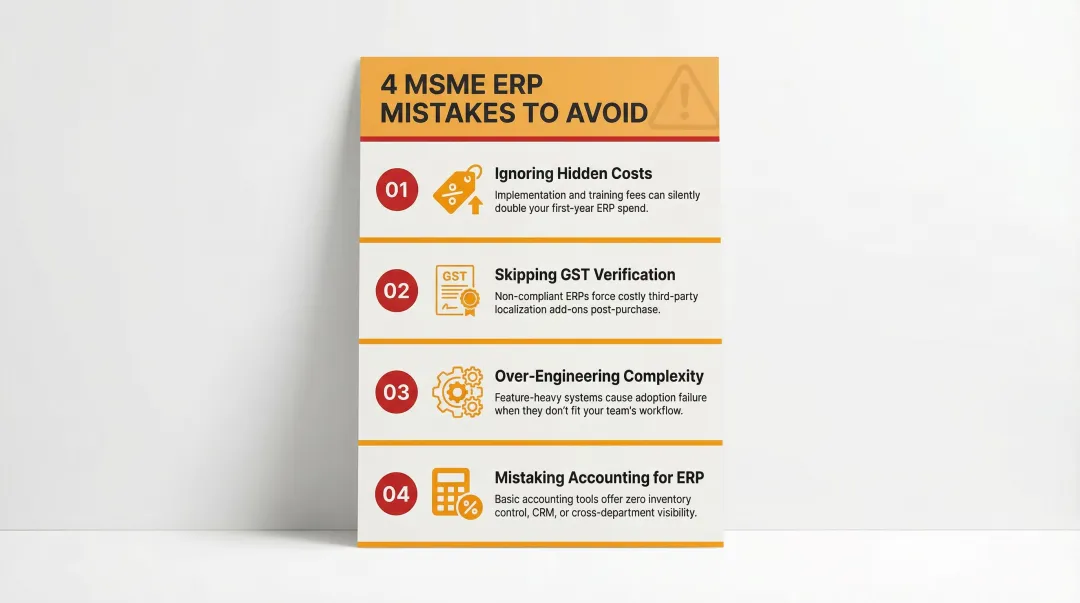 4 MSME ERP MISTAKES TO AVOID

01 Ignoring Hidden Costs
Implementation and training fees can silently double your first-year ERP spend.

02 GST Skipping GST Verification
Non-compliant ERPs force costly third-party localization add-ons post-purchase.

03 Over-Engineering Complexity
Feature-heavy systems cause adoption failure when they don't fit your team's workflow.

04 Mistaking Accounting for ERP
Basic accounting tools offer zero inventory control, CRM, or cross-department visibility.