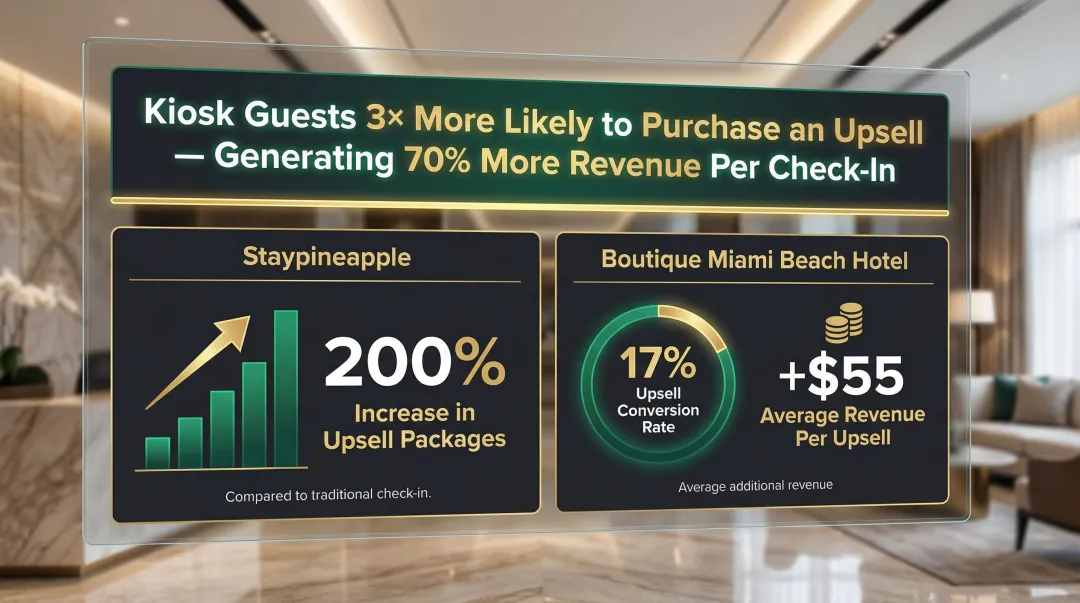 Kiosk Guests 3× More Likely to Purchase an Upsell — Generating 70% More Revenue Per Check-In

Staypineapple

200%
Increase in Upsell Packages

Compared to traditional check-in.

Boutique Miami Beach Hotel

17%
Upsell Conversion Rate

+$55
Average Revenue Per Upsell

Average additional revenue