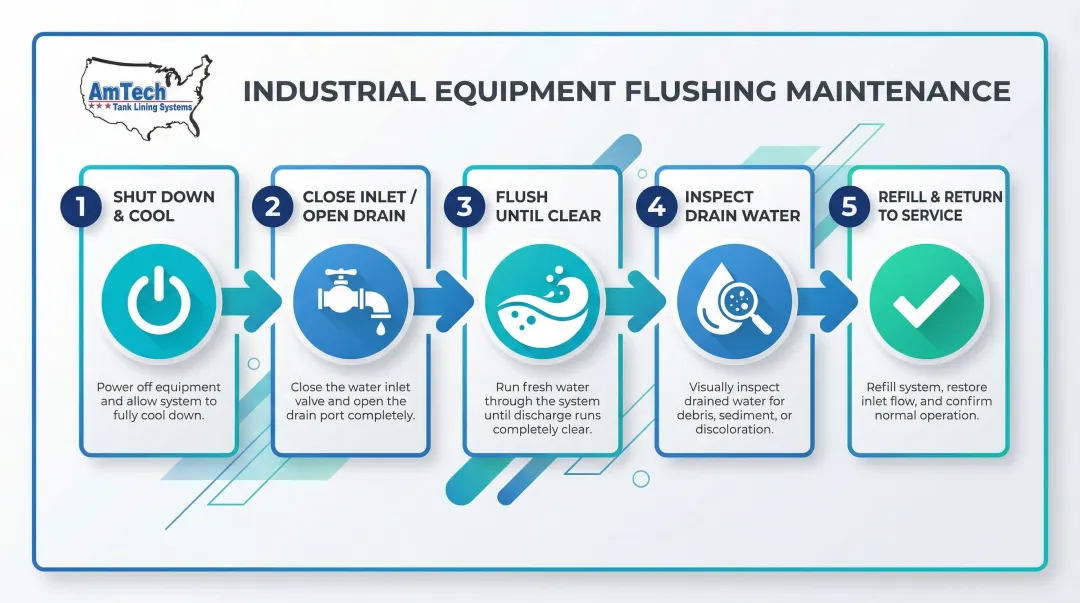 AmTech
Tank Lining Systems

INDUSTRIAL EQUIPMENT FLUSHING MAINTENANCE

1 SHUT DOWN & COOL

Power off equipment and allow system to fully cool down.

2 CLOSE INLET / OPEN DRAIN

Close the water inlet valve and open the drain port completely.

3 FLUSH UNTIL CLEAR

Run fresh water through the system until discharge runs completely clear.

4 INSPECT DRAIN WATER

Visually inspect drained water for debris, sediment, or discoloration.

5 REFILL & RETURN TO SERVICE

Refill system, restore inlet flow, and confirm normal operation.