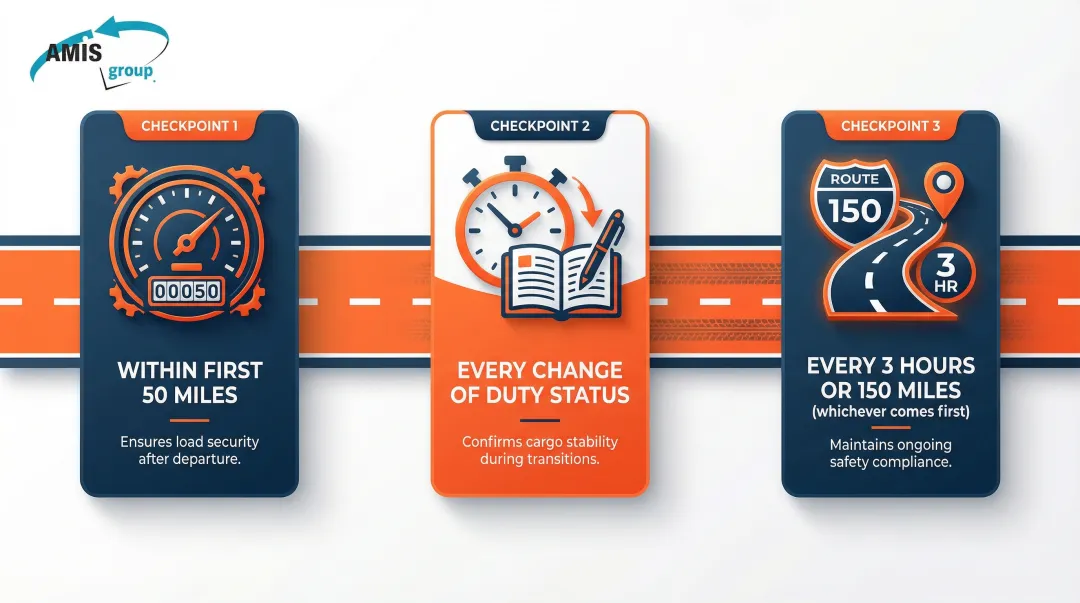 AMIS group

CHECKPOINT 1

00050

WITHIN FIRST 50 MILES

Ensures load security after departure.

CHECKPOINT 2

EVERY CHANGE OF DUTY STATUS

Confirms cargo stability during transitions.

CHECKPOINT 3

ROUTE 150

3 HR

EVERY 3 HOURS OR 150 MILES (whichever comes first)

Maintains ongoing safety compliance.