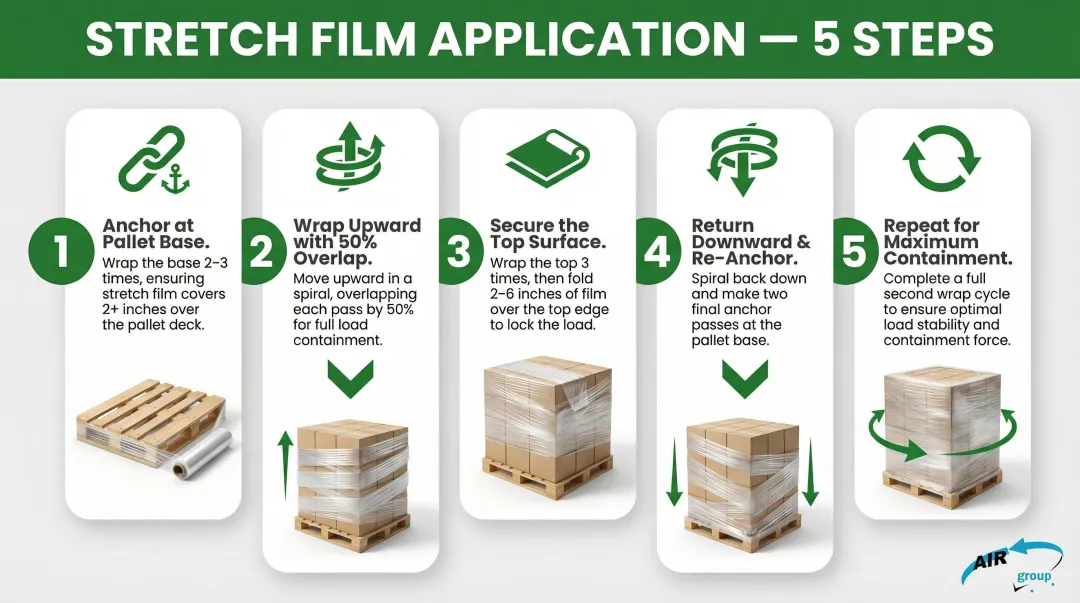 STRETCH FILM APPLICATION — 5 STEPS

1 Anchor at Pallet Base.

Wrap the base 2–3 times, ensuring stretch film covers 2+ inches over the pallet deck.

2 Wrap Upward with 50% Overlap.

Move upward in a spiral, overlapping each pass by 50% for full load containment.

3 Secure the Top Surface.

Wrap the top 3 times, then fold 2–6 inches of film over the top edge to lock the load.

4 Return Downward & Re-Anchor.

Spiral back down and make two final anchor passes at the pallet base.

5 Repeat for Maximum Containment.

Complete a full second wrap cycle to ensure optimal load stability and containment force.

AIR group