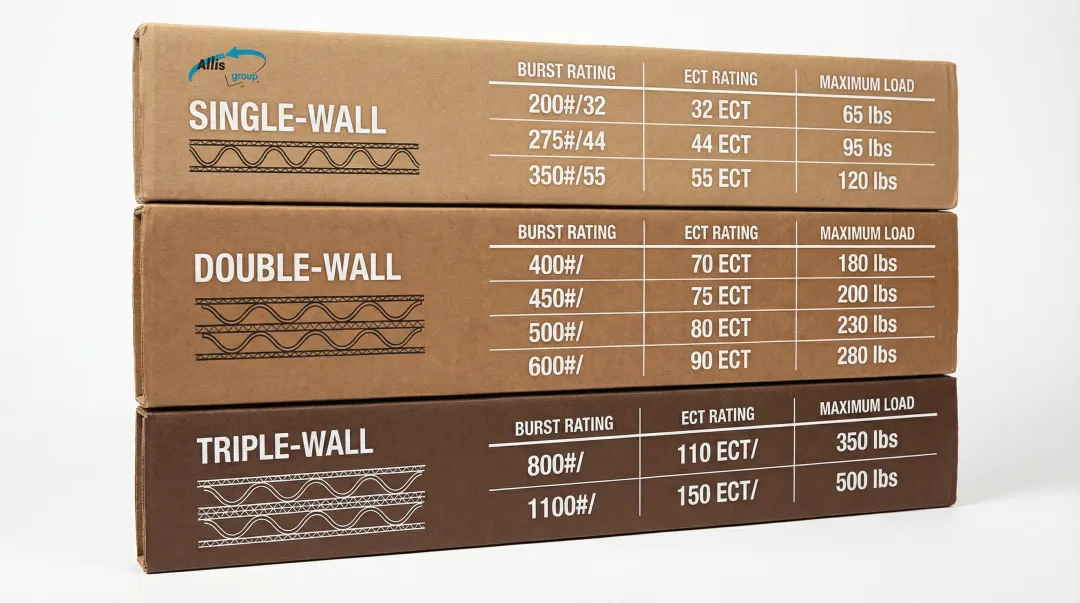 Allis group

SINGLE-WALL

| BURST RATING | ECT RATING | MAXIMUM LOAD |
|---|---|---|
| 200#/32 | 32 ECT | 65 lbs |
| 275#/44 | 44 ECT | 95 lbs |
| 350#/55 | 55 ECT | 120 lbs |

DOUBLE-WALL

| BURST RATING | ECT RATING | MAXIMUM LOAD |
|---|---|---|
| 400#/ | 70 ECT | 180 lbs |
| 450#/ | 75 ECT | 200 lbs |
| 500#/ | 80 ECT | 230 lbs |
| 600#/ | 90 ECT | 280 lbs |

TRIPLE-WALL

| BURST RATING | ECT RATING | MAXIMUM LOAD |
|---|---|---|
| 800#/ | 110 ECT/ | 350 lbs |
| 1100#/ | 150 ECT/ | 500 lbs |