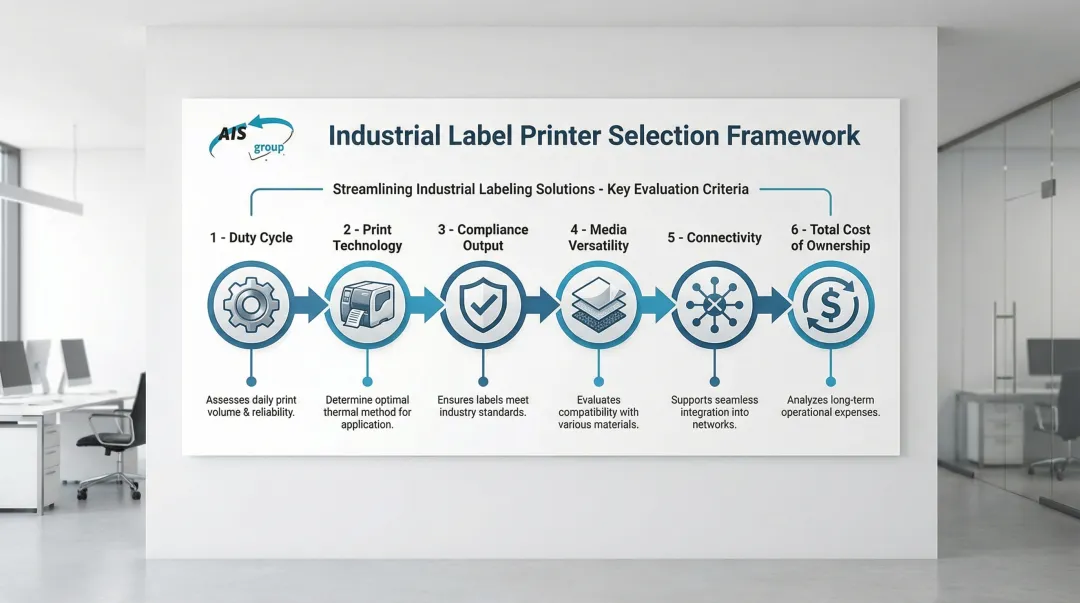 AIS group

Industrial Label Printer Selection Framework

Streamlining Industrial Labeling Solutions - Key Evaluation Criteria

1 - Duty Cycle

2 - Print Technology

3 - Compliance Output

4 - Media Versatility

5 - Connectivity

6 - Total Cost of Ownership

Assesses daily print volume & reliability.

Determine optimal thermal method for application.

Ensures labels meet industry standards.

Evaluates compatibility with various materials.

Supports seamless integration into networks.

Analyzes long-term operational expenses.