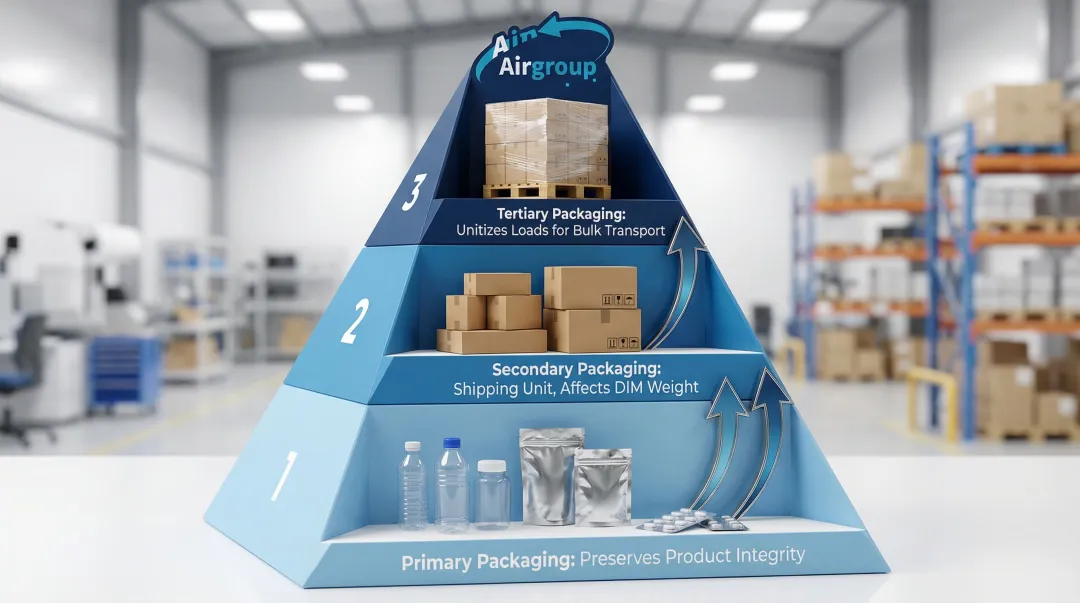 Air
Airgroup

3
Tertiary Packaging:
Unitizes Loads for Bulk Transport

2
Secondary Packaging:
Shipping Unit, Affects DIM Weight

1
Primary Packaging: Preserves Product Integrity