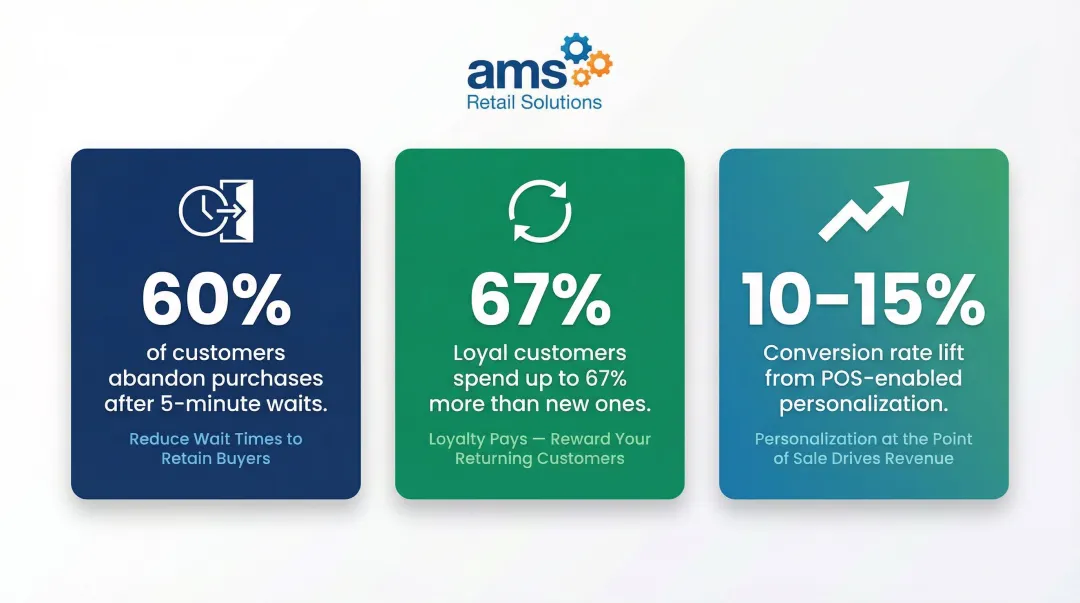 ams
Retail Solutions

60%
of customers abandon purchases after 5-minute waits.

Reduce Wait Times to Retain Buyers

67%
Loyal customers spend up to 67% more than new ones.

Loyalty Pays — Reward Your Returning Customers

10–15%
Conversion rate lift from POS-enabled personalization.

Personalization at the Point of Sale Drives Revenue