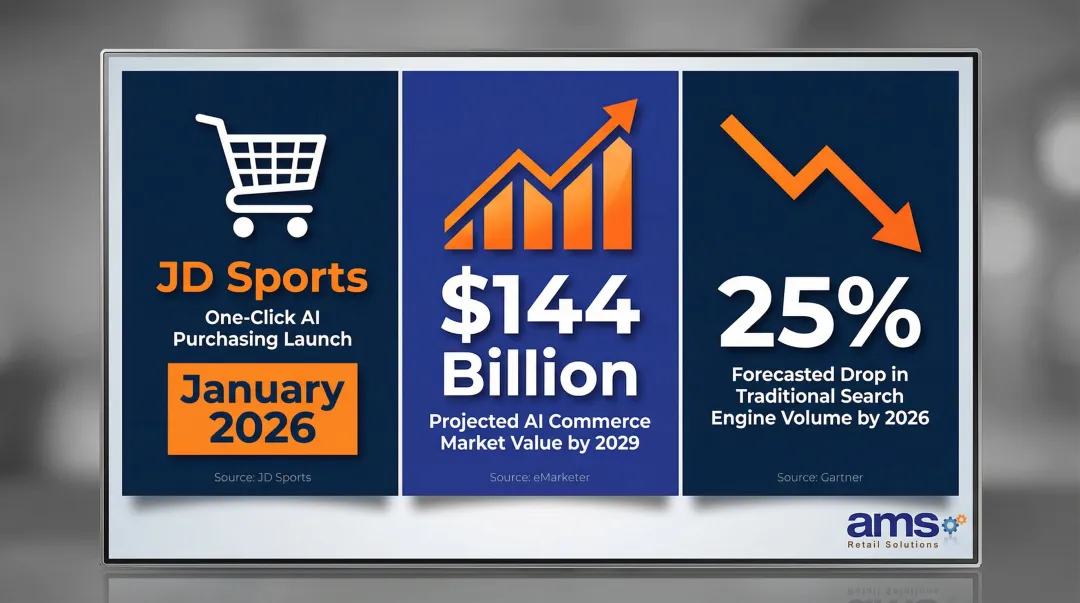 JD Sports

One-Click AI Purchasing Launch

January 2026

Source: JD Sports

$144 Billion

Projected AI Commerce Market Value by 2029

Source: eMarketer

25%

Forecasted Drop in Traditional Search Engine Volume by 2026

Source: Gartner

ams

Retail Solutions