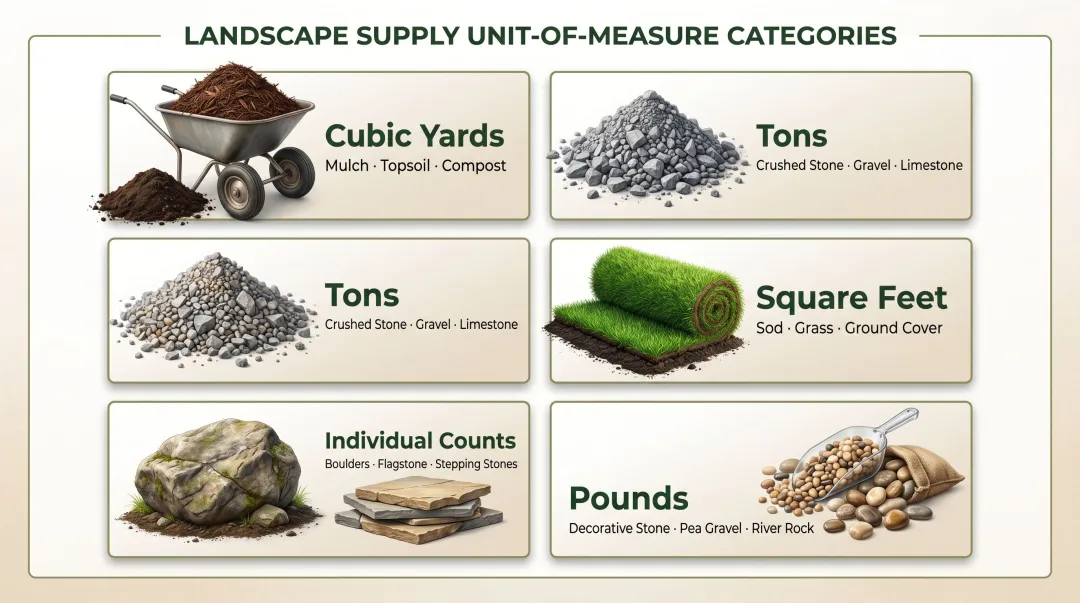 LANDSCAPE SUPPLY UNIT-OF-MEASURE CATEGORIES

Cubic Yards
Mulch · Topsoil · Compost

Tons
Crushed Stone · Gravel · Limestone

Tons
Crushed Stone · Gravel · Limestone

Square Feet
Sod · Grass · Ground Cover

Individual Counts
Boulders · Flagstone · Stepping Stones

Pounds
Decorative Stone · Pea Gravel · River Rock