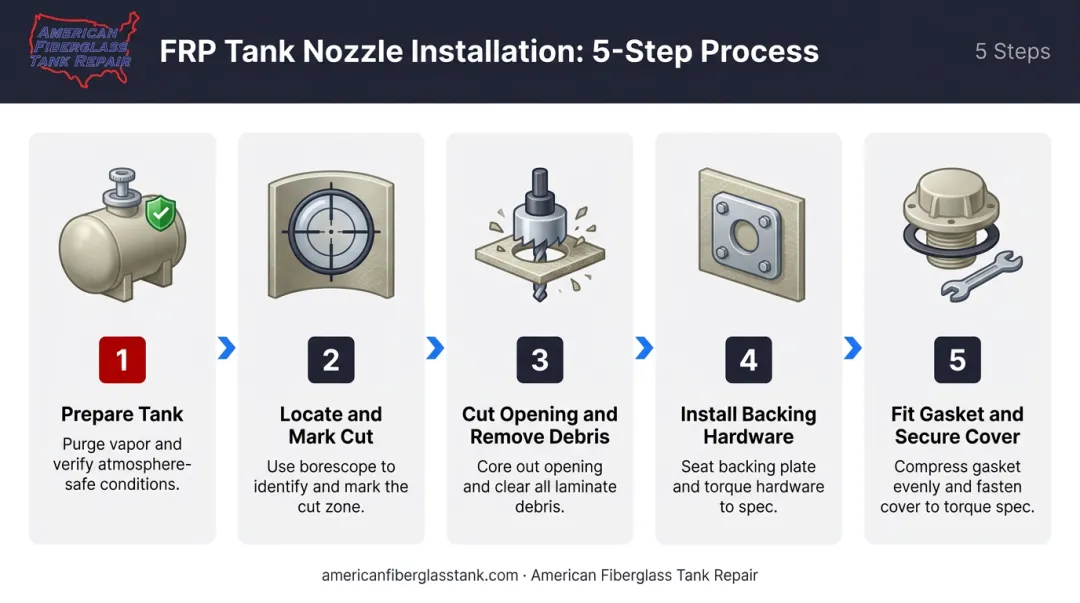 AMERICAN FIBERGLASS TANK REPAIR

FRP Tank Nozzle Installation: 5-Step Process

5 Steps

1

Prepare Tank

Purge vapor and verify atmosphere-safe conditions.

2

Locate and Mark Cut

Use borescope to identify and mark the cut zone.

3

Cut Opening and Remove Debris

Core out opening and clear all laminate debris.

4

Install Backing Hardware

Seat backing plate and torque hardware to spec.

5

Fit Gasket and Secure Cover

Compress gasket evenly and fasten cover to torque spec.

americanfiberglasstank.com · American Fiberglass Tank Repair