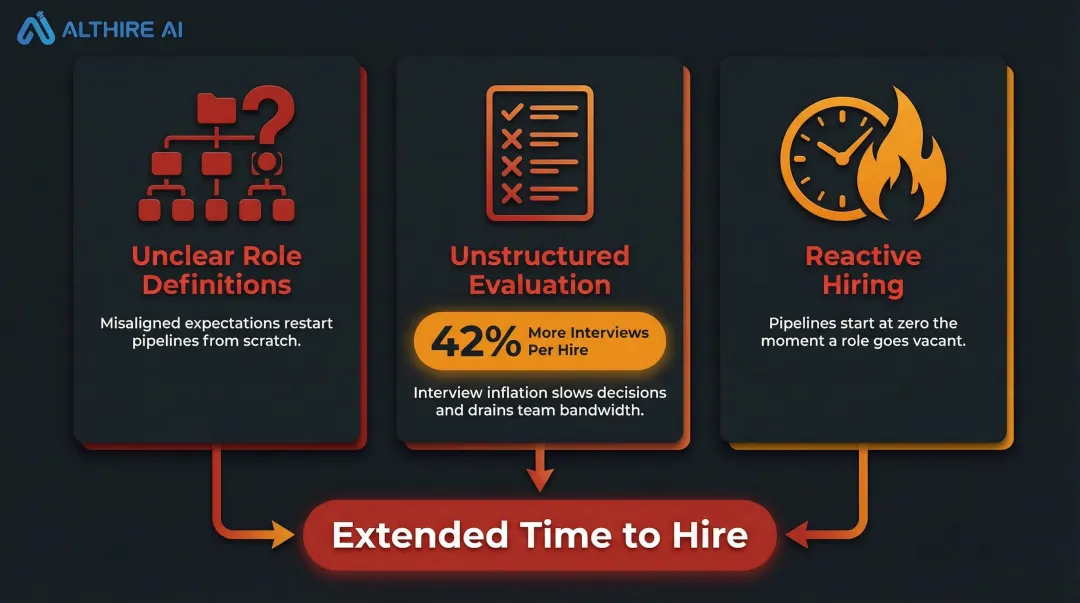 ALTHIRE AI

Unclear Role Definitions

Misaligned expectations restart pipelines from scratch.

Unstructured Evaluation

42% More Interviews Per Hire

Interview inflation slows decisions and drains team bandwidth.

Reactive Hiring

Pipelines start at zero the moment a role goes vacant.

Extended Time to Hire