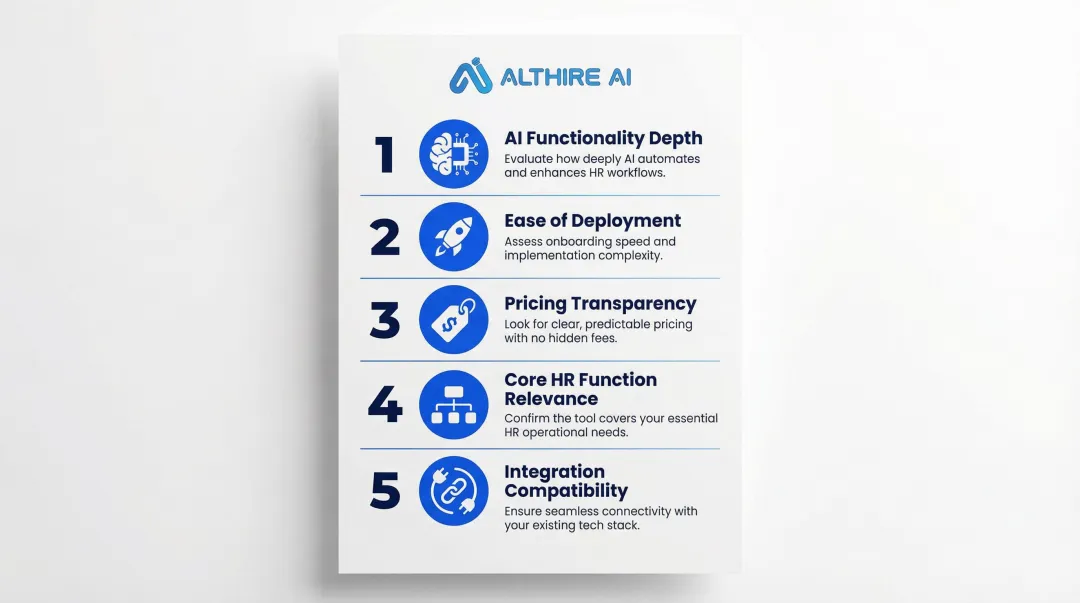 ALTHIRE AI

1 AI Functionality Depth
Evaluate how deeply AI automates and enhances HR workflows.

2 Ease of Deployment
Assess onboarding speed and implementation complexity.

3 Pricing Transparency
Look for clear, predictable pricing with no hidden fees.

4 Core HR Function Relevance
Confirm the tool covers your essential HR operational needs.

5 Integration Compatibility
Ensure seamless connectivity with your existing tech stack.