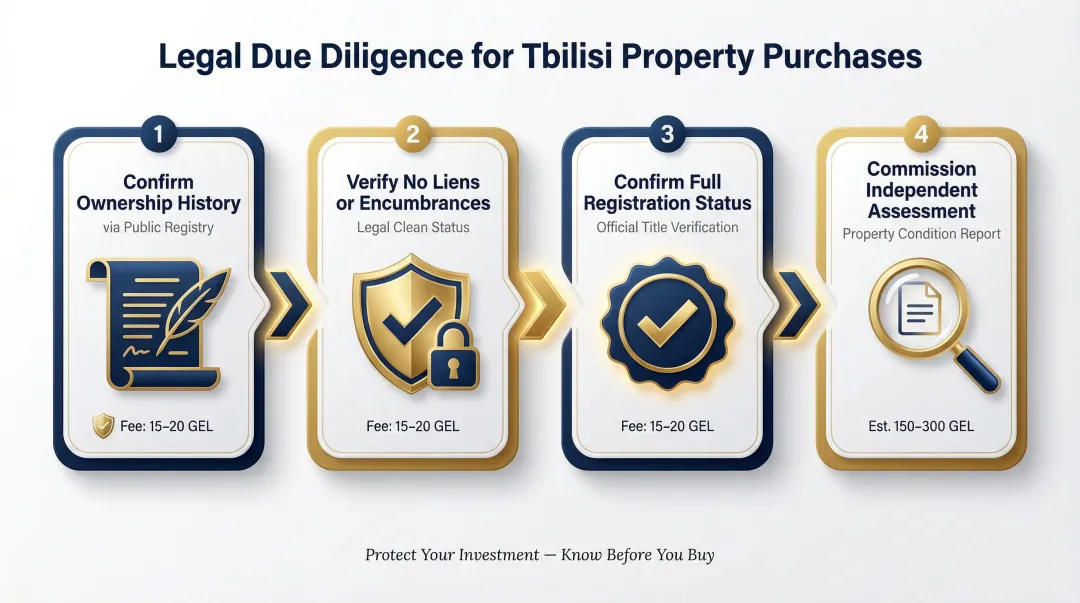 Legal Due Diligence for Tbilisi Property Purchases

1
Confirm Ownership History
via Public Registry
Fee: 15–20 GEL

2
Verify No Liens or Encumbrances
Legal Clean Status
Fee: 15–20 GEL

3
Confirm Full Registration Status
Official Title Verification
Fee: 15–20 GEL

4
Commission Independent Assessment
Property Condition Report
Est. 150–300 GEL

Protect Your Investment — Know Before You Buy