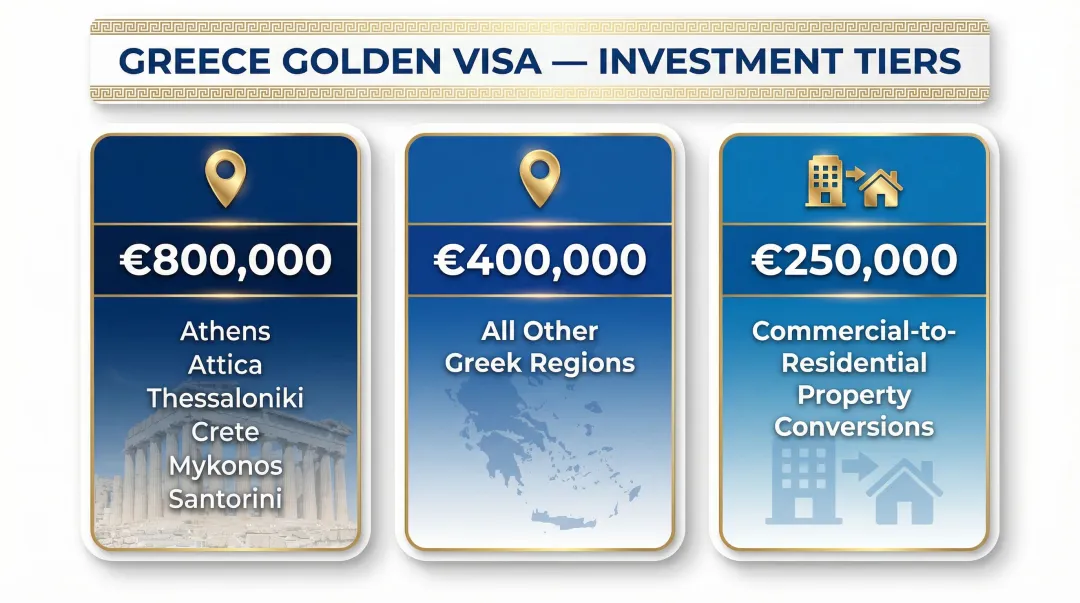 GREECE GOLDEN VISA — INVESTMENT TIERS

€800,000

Athens
Attica
Thessaloniki
Crete
Mykonos
Santorini

€400,000

All Other Greek Regions

€250,000

Commercial-to-Residential Property Conversions