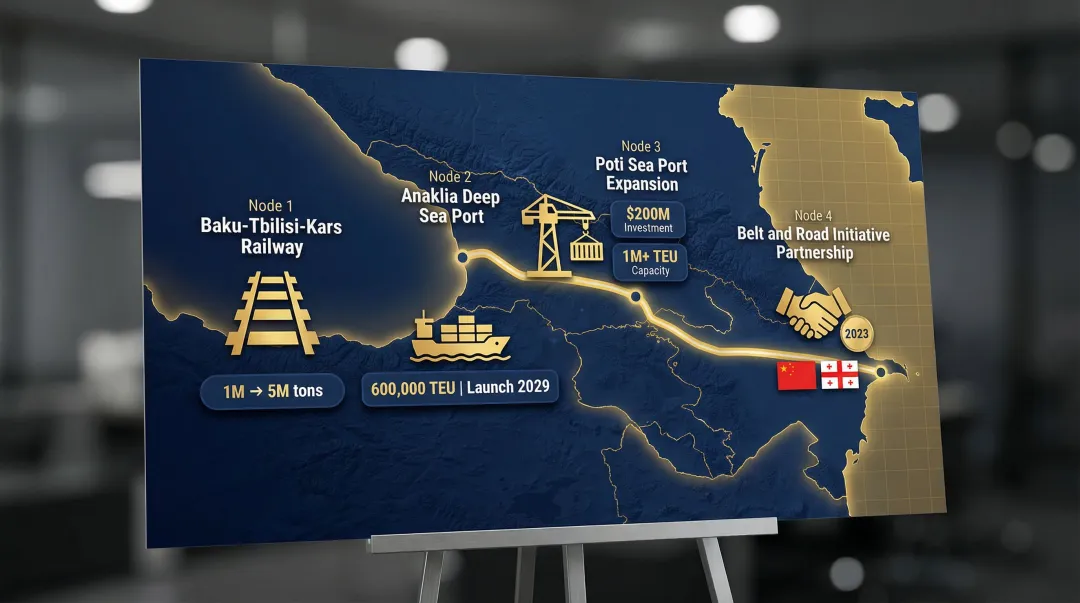 Node 1
Baku-Tbilisi-Kars Railway

1M → 5M tons

Node 2
Anaklia Deep Sea Port

600,000 TEU | Launch 2029

Node 3
Poti Sea Port Expansion

$200M
Investment

1M+ TEU
Capacity

Node 4
Belt and Road Initiative Partnership

2023