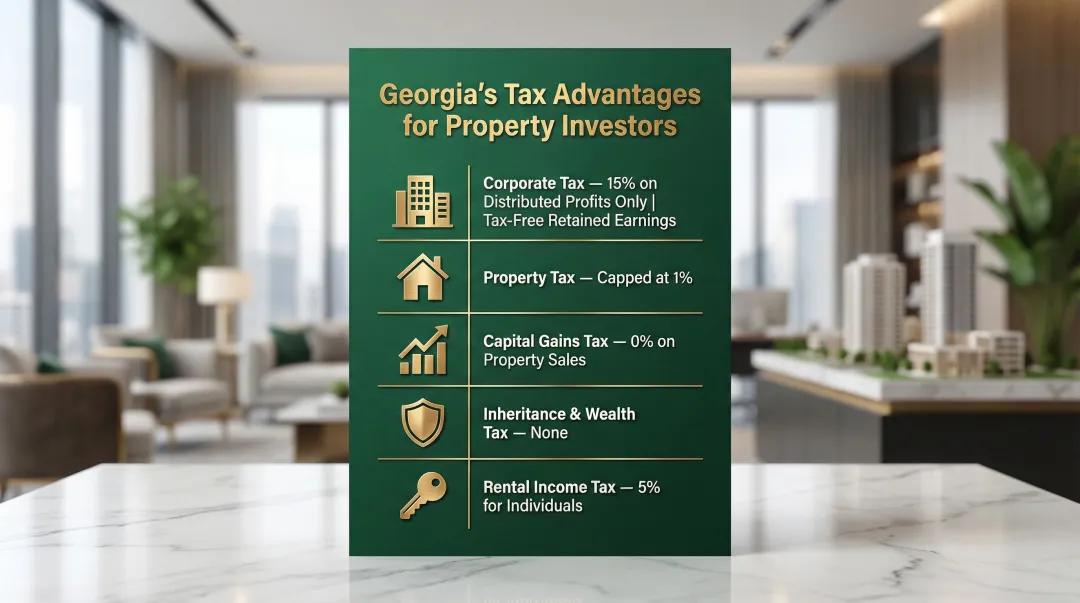 Georgia's Tax Advantages for Property Investors

Corporate Tax — 15% on Distributed Profits Only | Tax-Free Retained Earnings

Property Tax — Capped at 1%

Capital Gains Tax — 0% on Property Sales

Inheritance & Wealth Tax — None

Rental Income Tax — 5% for Individuals