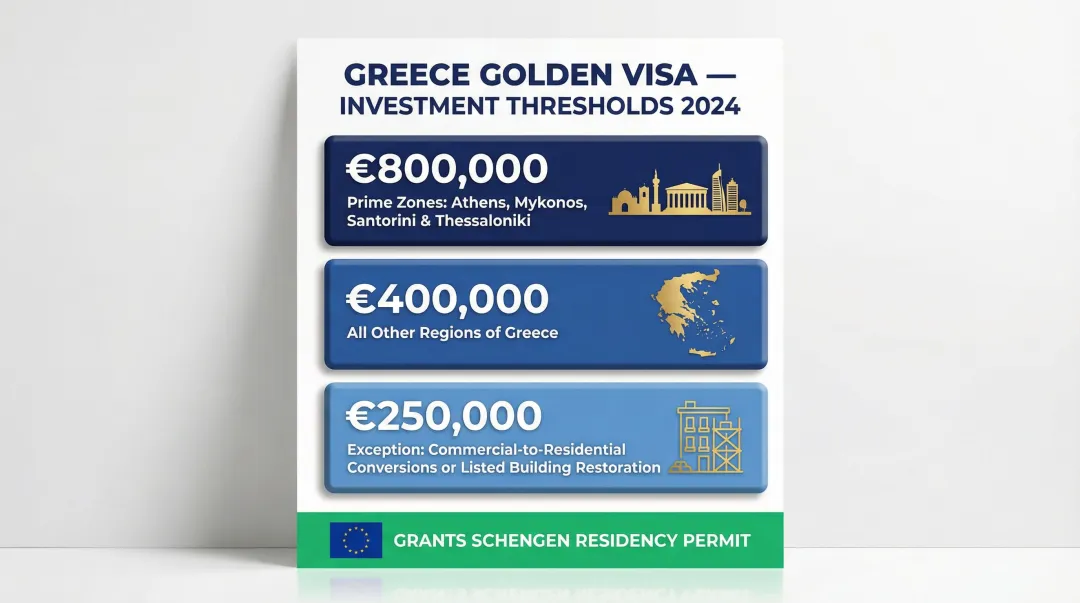 GREECE GOLDEN VISA — INVESTMENT THRESHOLDS 2024

€800,000
Prime Zones: Athens, Mykonos, Santorini & Thessaloniki

€400,000
All Other Regions of Greece

€250,000
Exception: Commercial-to-Residential Conversions or Listed Building Restoration

GRANTS SCHENGEN RESIDENCY PERMIT