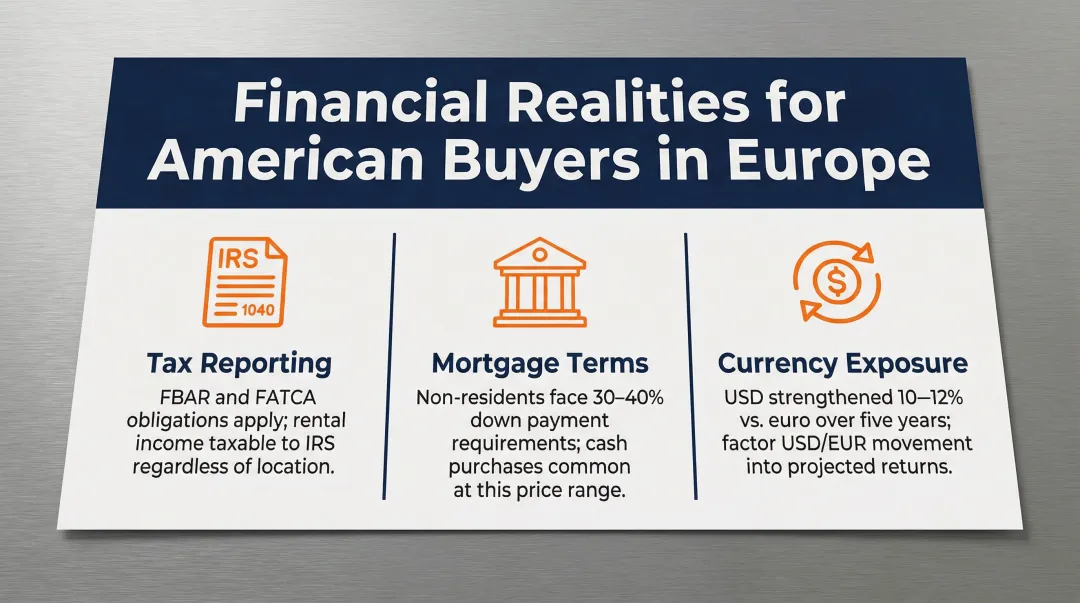 Financial Realities for American Buyers in Europe

IRS
1040

Tax Reporting
FBAR and FATCA obligations apply; rental income taxable to IRS regardless of location.

Mortgage Terms
Non-residents face 30–40% down payment requirements; cash purchases common at this price range.

$

Currency Exposure
USD strengthened 10—12% vs. euro over five years; factor USD/EUR movement into projected returns.