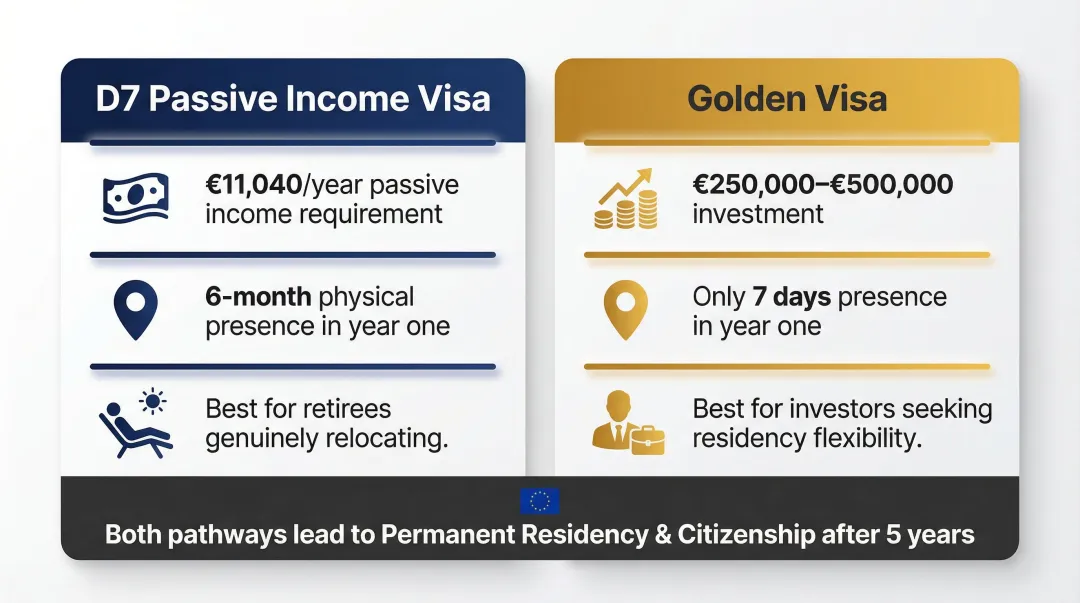 D7 Passive Income Visa

€11,040/year passive income requirement

6-month physical presence in year one

Best for retirees genuinely relocating.

Golden Visa

€250,000–€500,000 investment

Only 7 days presence in year one

Best for investors seeking residency flexibility.

Both pathways lead to Permanent Residency & Citizenship after 5 years