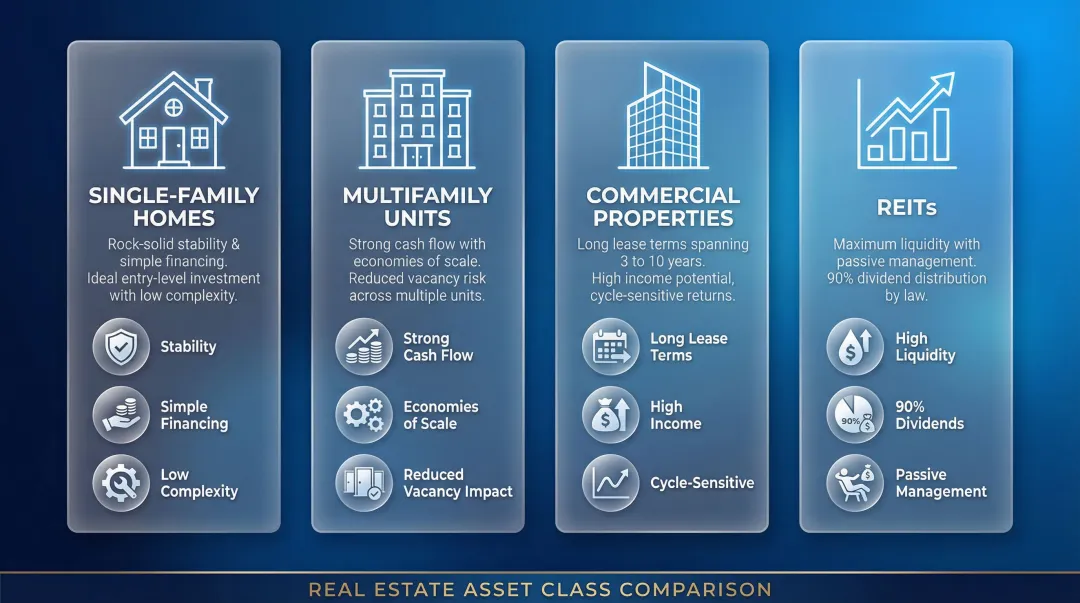 SINGLE-FAMILY HOMES

Rock-solid stability & simple financing. Ideal entry-level investment with low complexity.

Stability

Simple Financing

Low Complexity

MULTIFAMILY UNITS

Strong cash flow with economies of scale. Reduced vacancy risk across multiple units.

Strong Cash Flow

Economies of Scale

Reduced Vacancy Impact

COMMERCIAL PROPERTIES

Long lease terms spanning 3 to 10 years. High income potential, cycle-sensitive returns.

Long Lease Terms

High Income

Cycle-Sensitive

REITs

Maximum liquidity with passive management. 90% dividend distribution by law.

High Liquidity

90%

90% Dividends

Passive Management

REAL ESTATE ASSET CLASS COMPARISON