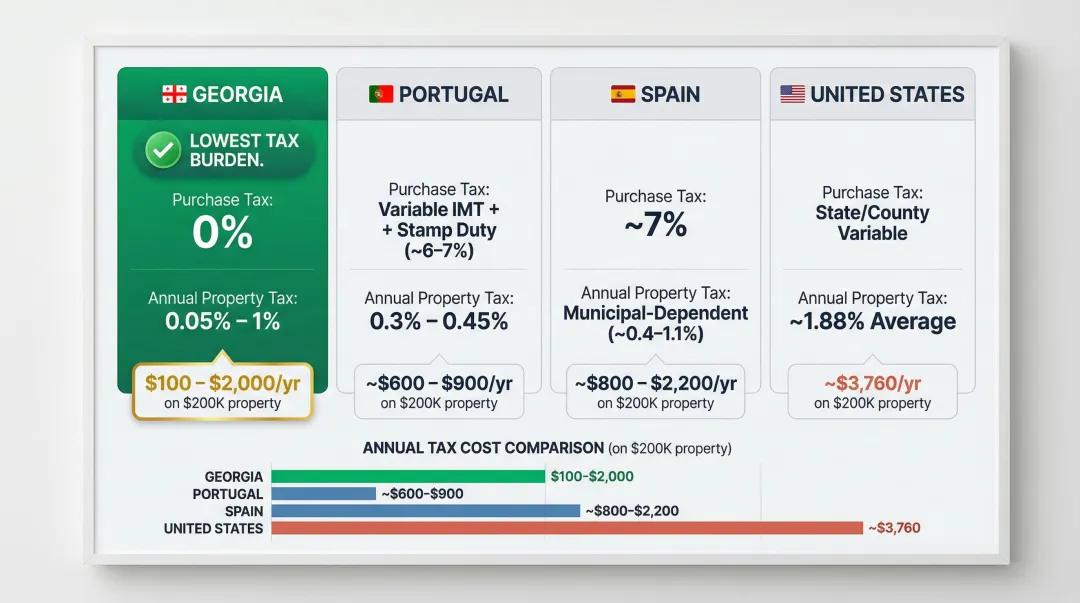 GEORGIA

LOWEST TAX BURDEN.

Purchase Tax:
0%

Annual Property Tax:
0.05% – 1%

$100 – $2,000/yr
on $200K property

PORTUGAL

Purchase Tax:
Variable IMT + + Stamp Duty (~6–7%)

Annual Property Tax:
0.3% – 0.45%

~$600 – $900/yr
on $200K property

SPAIN

Purchase Tax:
~7%

Annual Property Tax:
Municipal-Dependent (~0.4–1.1%)

~$800 – $2,200/yr
on $200K property

UNITED STATES

Purchase Tax:
State/County Variable

Annual Property Tax:
~1.88% Average

~$3,760/yr
on $200K property

ANNUAL TAX COST COMPARISON (on $200K property)

GEORGIA $100-$2,000
PORTUGAL ~$600-$900
SPAIN ~$800-$2,200
UNITED STATES ~$3,760