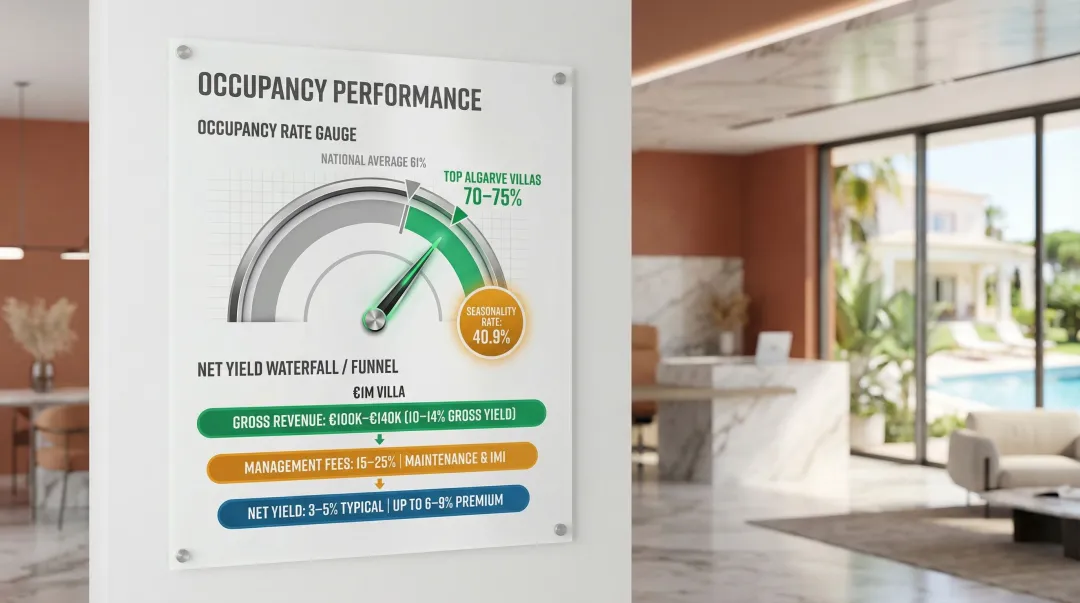 OCCUPANCY PERFORMANCE

OCCUPANCY RATE GAUGE

NATIONAL AVERAGE 61%

TOP ALGARVE VILLAS
70–75%

SEASONALITY RATE:
40.9%

NET YIELD WATERFALL / FUNNEL

€1M VILLA

GROSS REVENUE: €100K–€140K (10–14% GROSS YIELD)

MANAGEMENT FEES: 15–25% | MAINTENANCE & IMI

NET YIELD: 3–5% TYPICAL | UP TO 6–9% PREMIUM