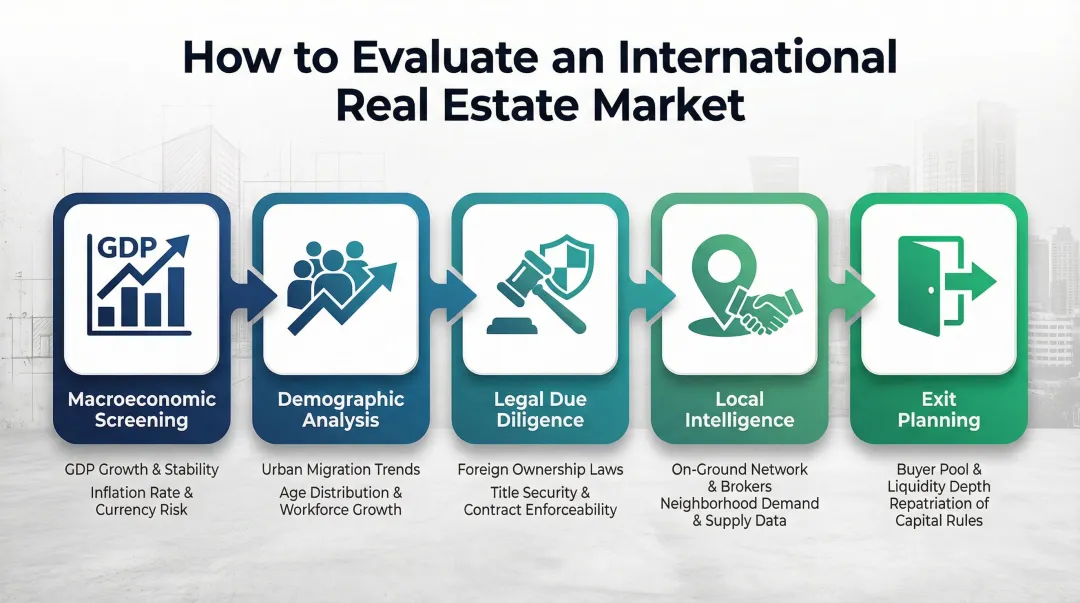 How to Evaluate an International Real Estate Market

GDP

Macroeconomic Screening

GDP Growth & Stability
Inflation Rate & Currency Risk

Demographic Analysis

Urban Migration Trends
Age Distribution & Workforce Growth

Legal Due Diligence

Foreign Ownership Laws
Title Security & Contract Enforceability

Local Intelligence

On-Ground Network & Brokers
Neighborhood Demand & Supply Data

Exit Planning

Buyer Pool & Liquidity Depth
Repatriation of Capital Rules