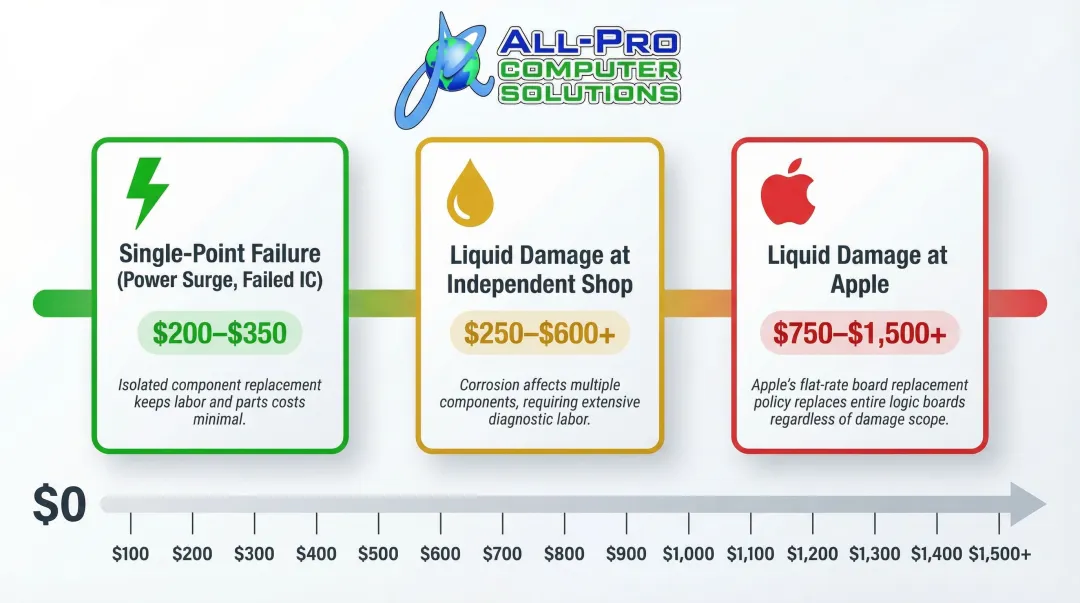 ALL-PRO COMPUTER SOLUTIONS

Single-Point Failure (Power Surge, Failed IC)

\$200–\$350

Isolated component replacement keeps labor and parts costs minimal.

Liquid Damage at Independent Shop

\$250–\$600+

Corrosion affects multiple components, requiring extensive diagnostic labor.

Liquid Damage at Apple

\$750–\$1,500+

Apple's flat-rate board replacement policy replaces entire logic boards regardless of damage scope.

\$0

\$100 \$200 \$300 \$400 \$500 \$600 \$700 \$800 \$900 \$1,000 \$1,100 \$1,200 \$1,300 \$1,400 \$1,500+