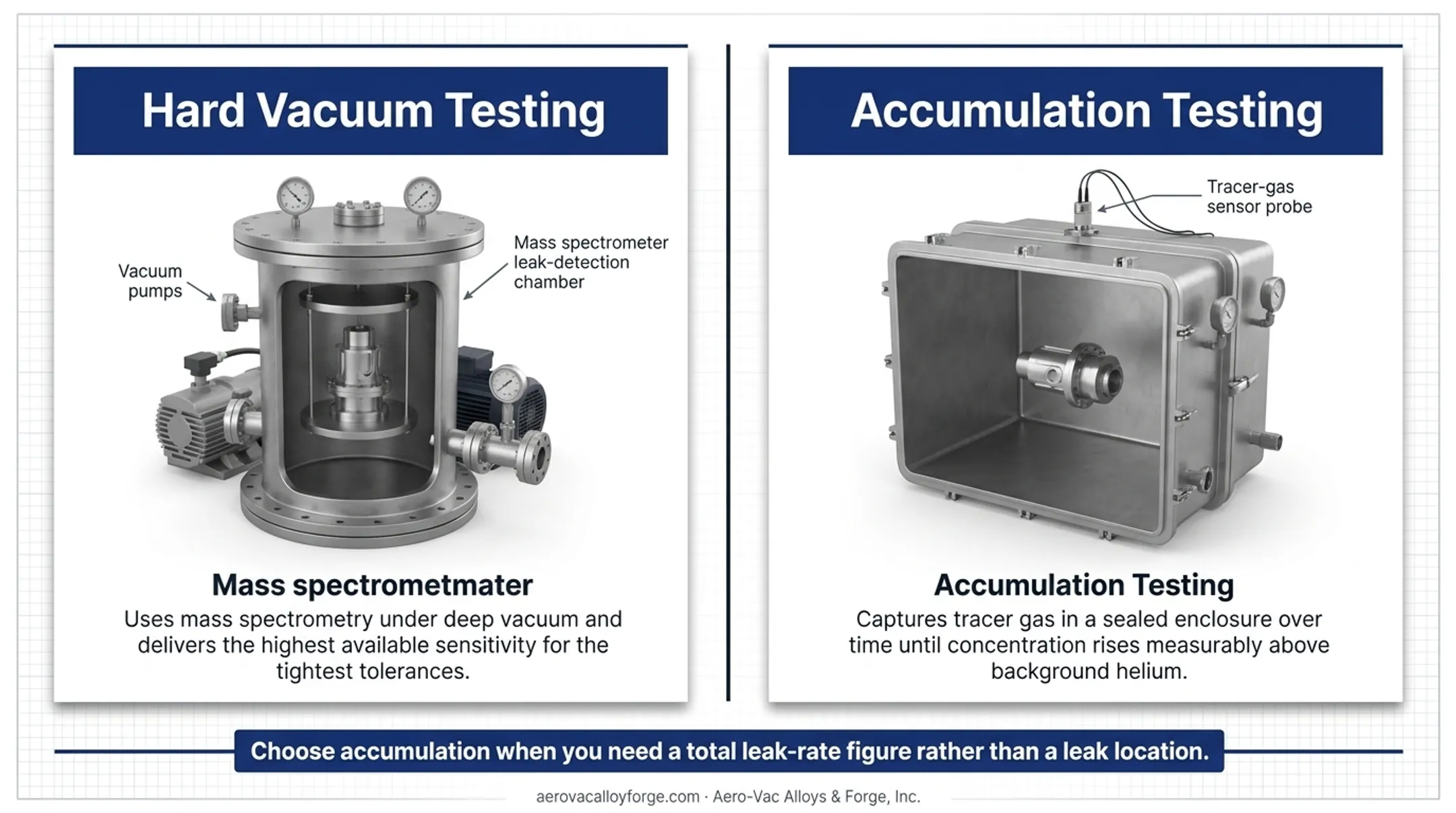 Hard Vacuum Testing

Vacuum pumps

Mass spectrometer leak-detection chamber

Mass spectrometmater

Uses mass spectrometry under deep vacuum and delivers the highest available sensitivity for the tightest tolerances.

Accumulation Testing

Tracer-gas sensor probe

Accumulation Testing

Captures tracer gas in a sealed enclosure over time until concentration rises measurably above background helium.

Choose accumulation when you need a total leak-rate figure rather than a leak location.

aerovacalloyforge.com · Aero-Vac Alloys & Forge, Inc.