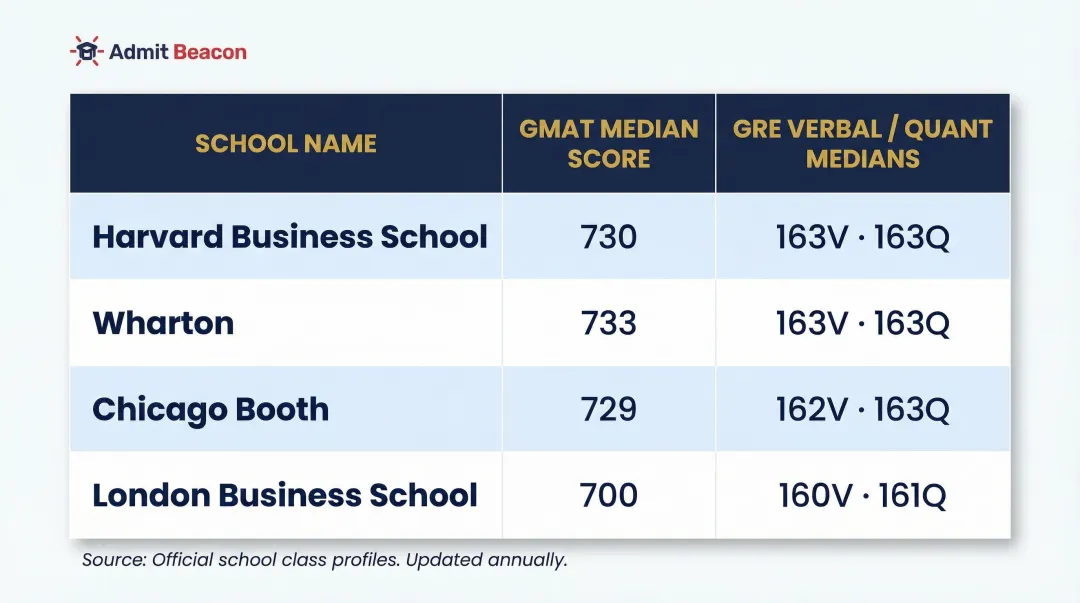 Admit Beacon

| SCHOOL NAME | GMAT MEDIAN SCORE | GRE VERBAL / QUANT MEDIANS |
|---|---|---|
| Harvard Business School | 730 | 163V · 163Q |
| Wharton | 733 | 163V · 163Q |
| Chicago Booth | 729 | 162V · 163Q |
| London Business School | 700 | 160V · 161Q |

Source: Official school class profiles. Updated annually.